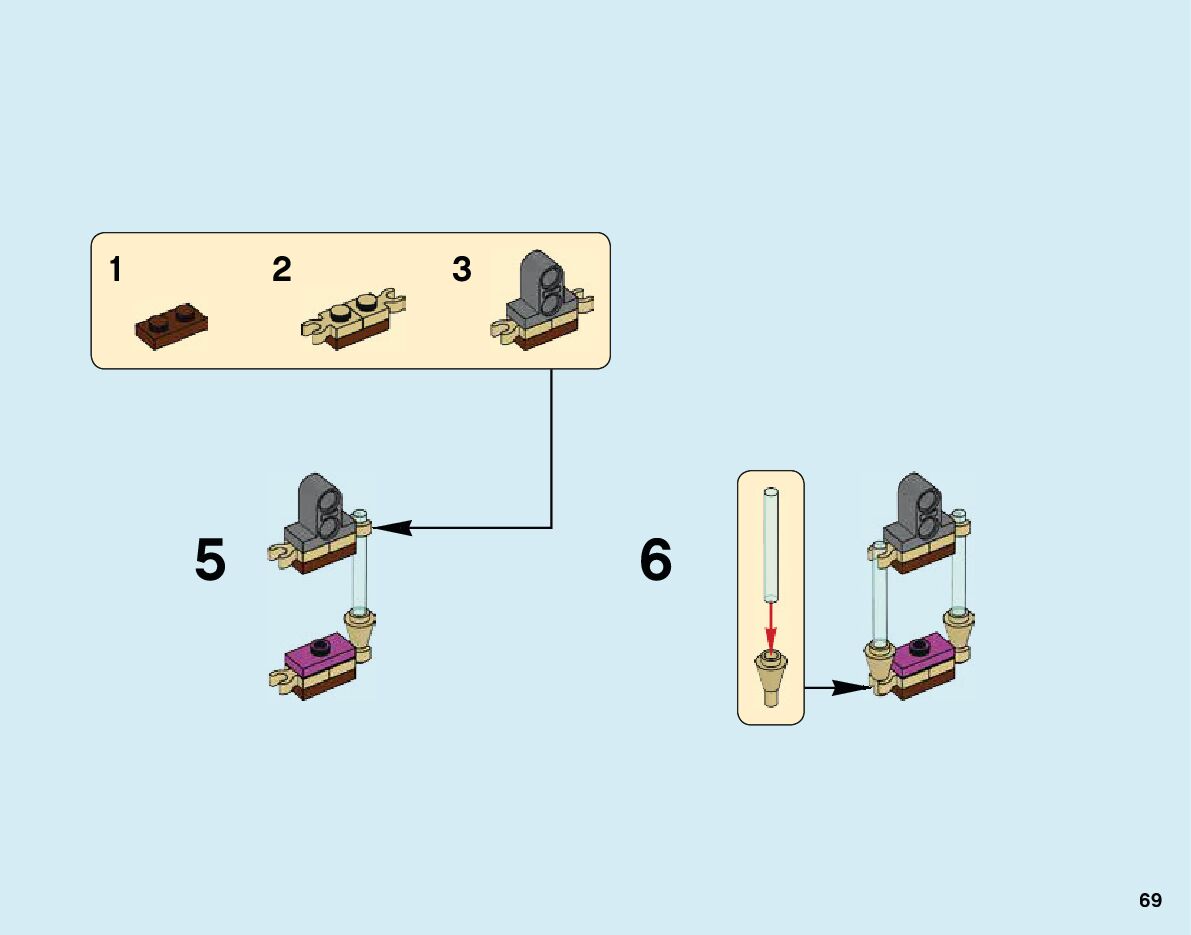 1
2
3
5
6
69