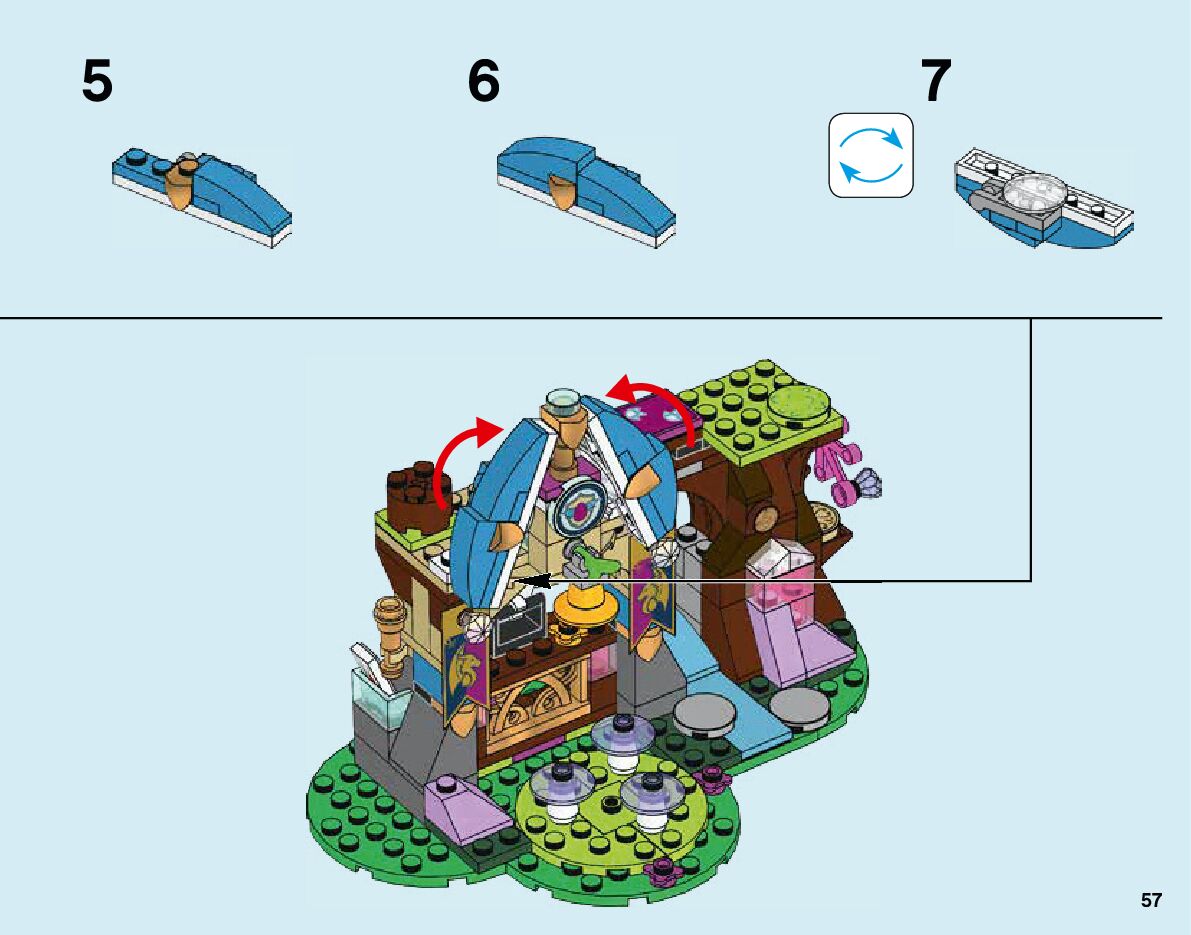 5

6

7

57