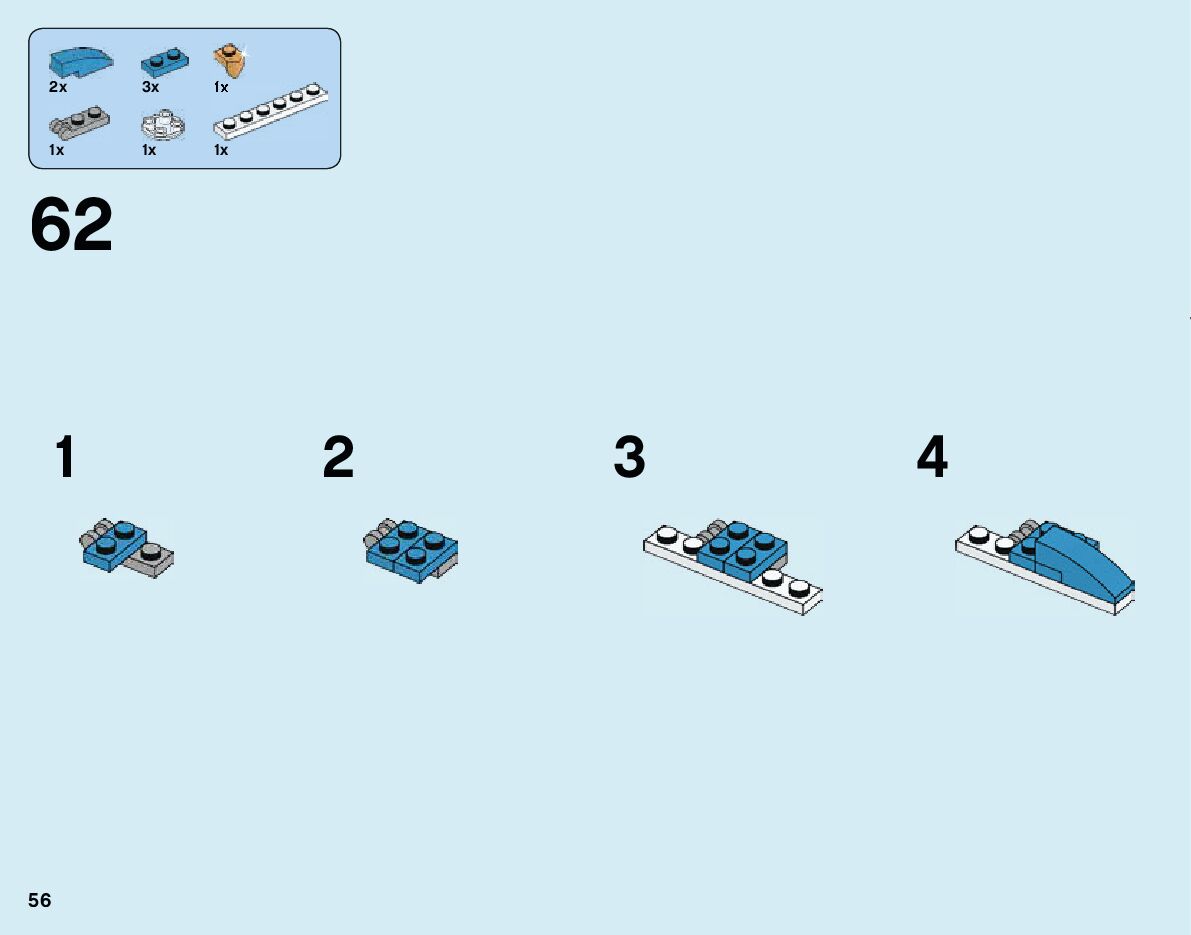 2x 3x 1x
1x 1x 1x

62

1

2

3

4

56