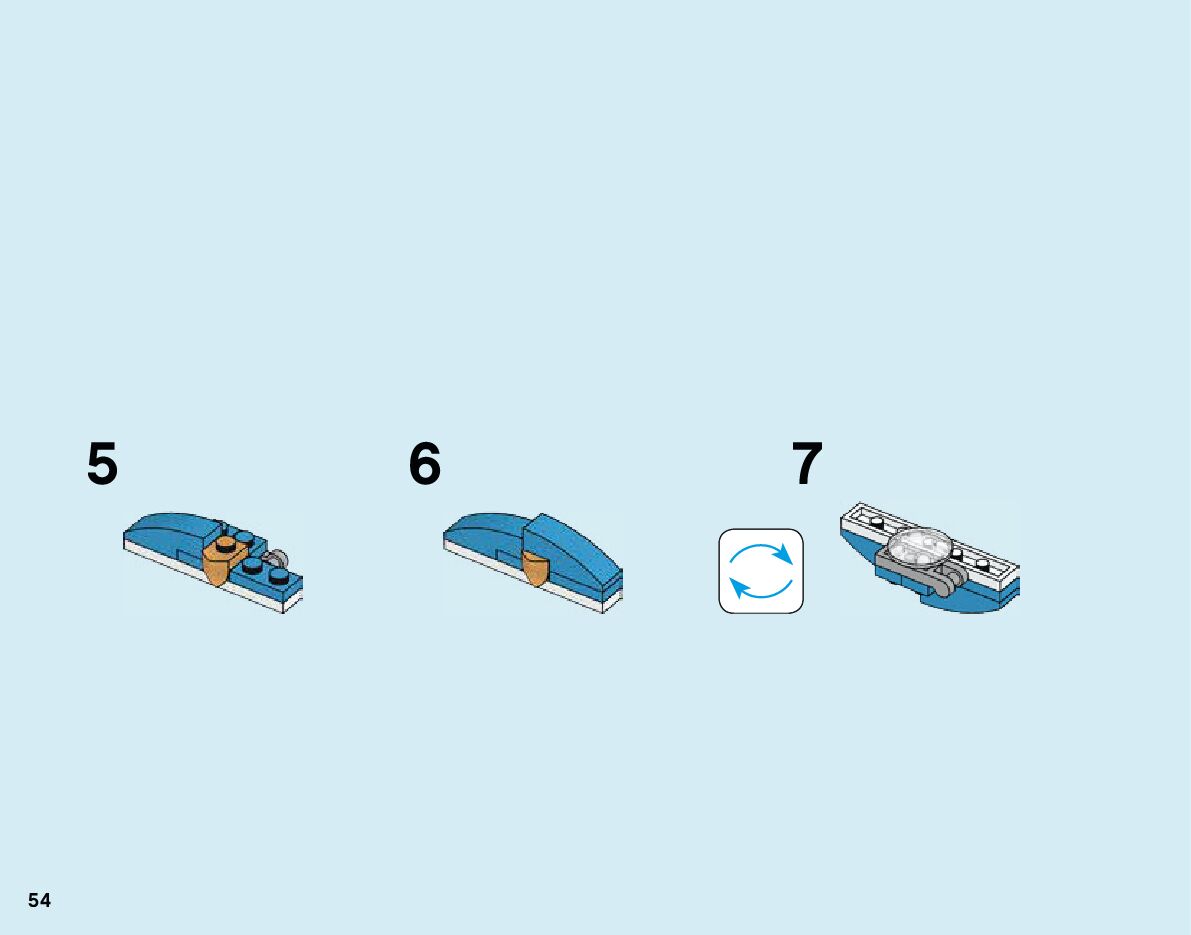 5

6

7

54