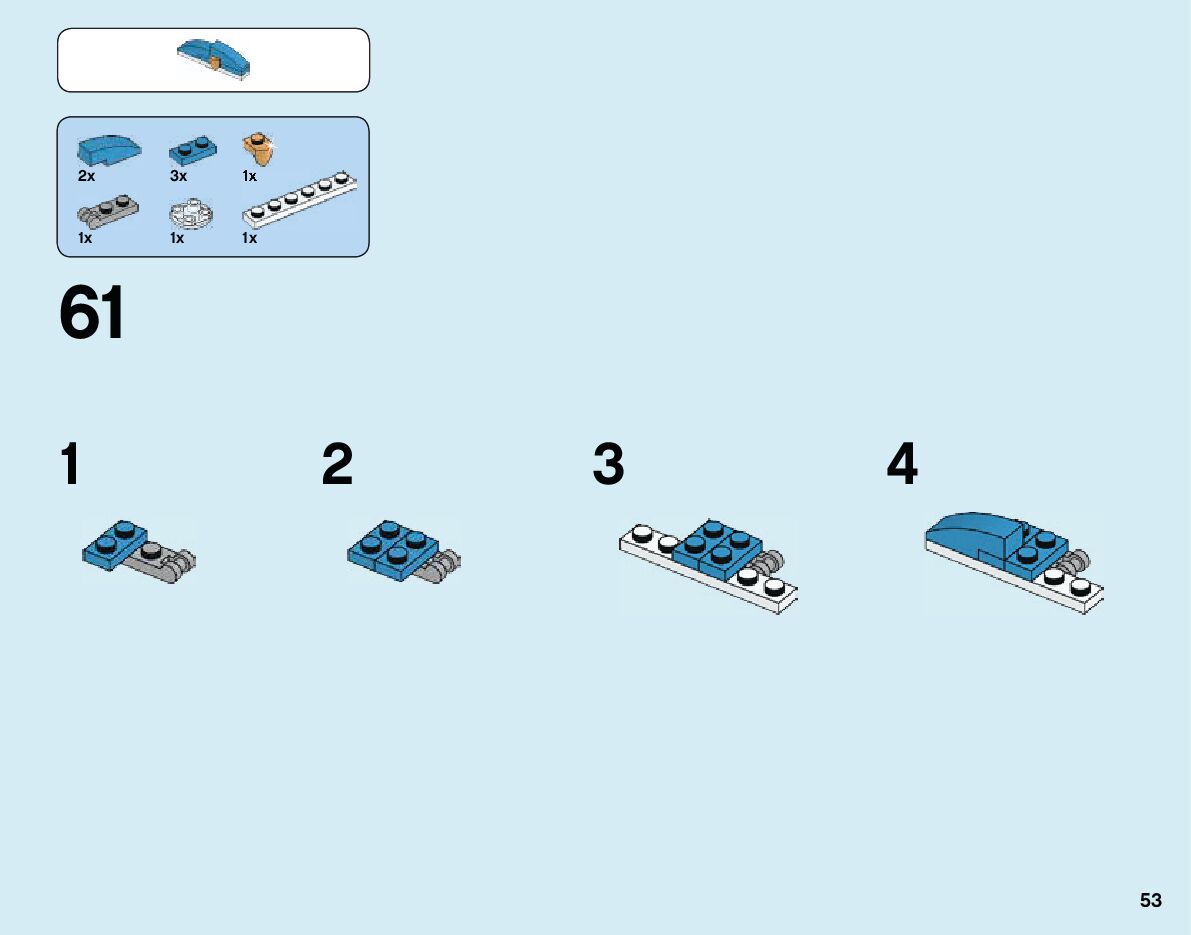 2x 3x 1x
1x 1x 1x

61

1

2

3

4

53