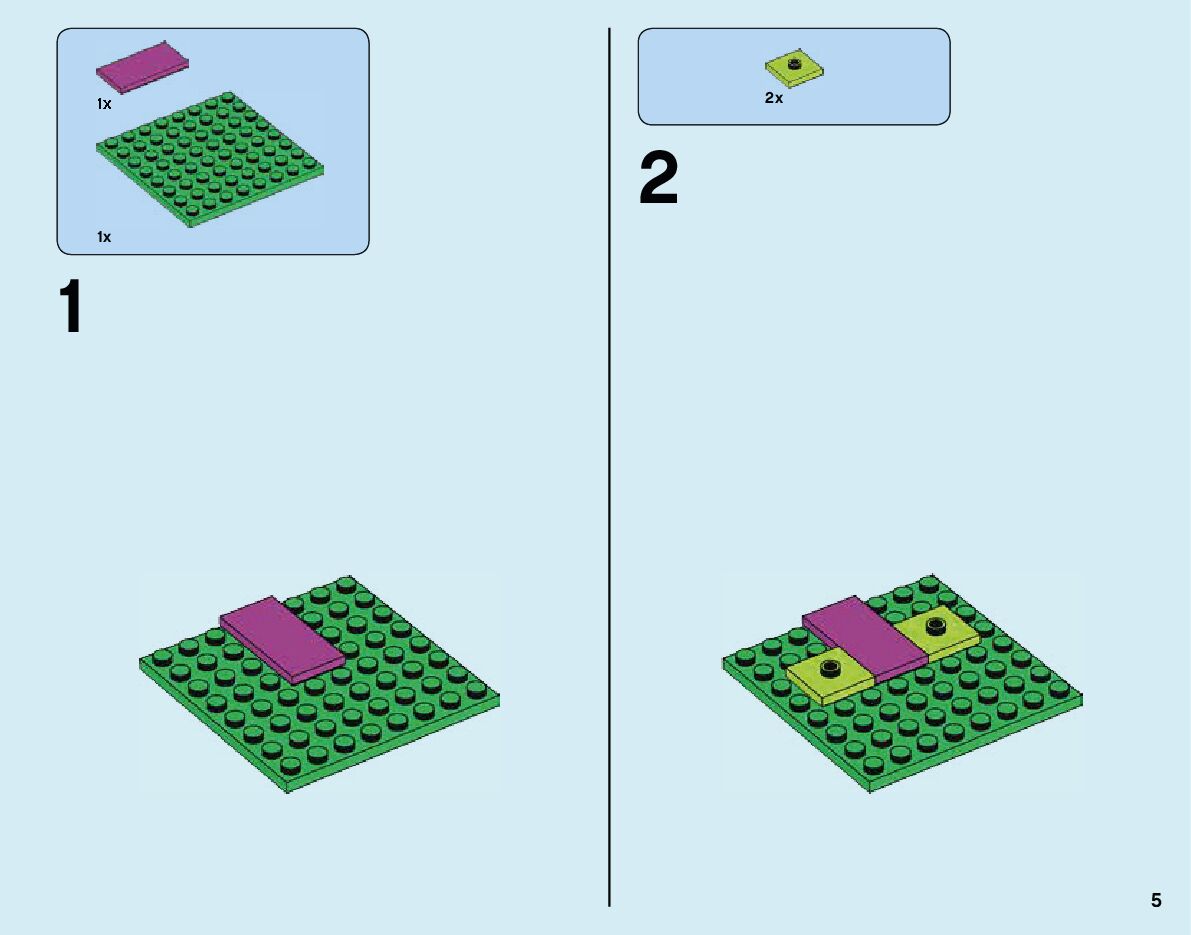 1x

1x

1

2x

2

5