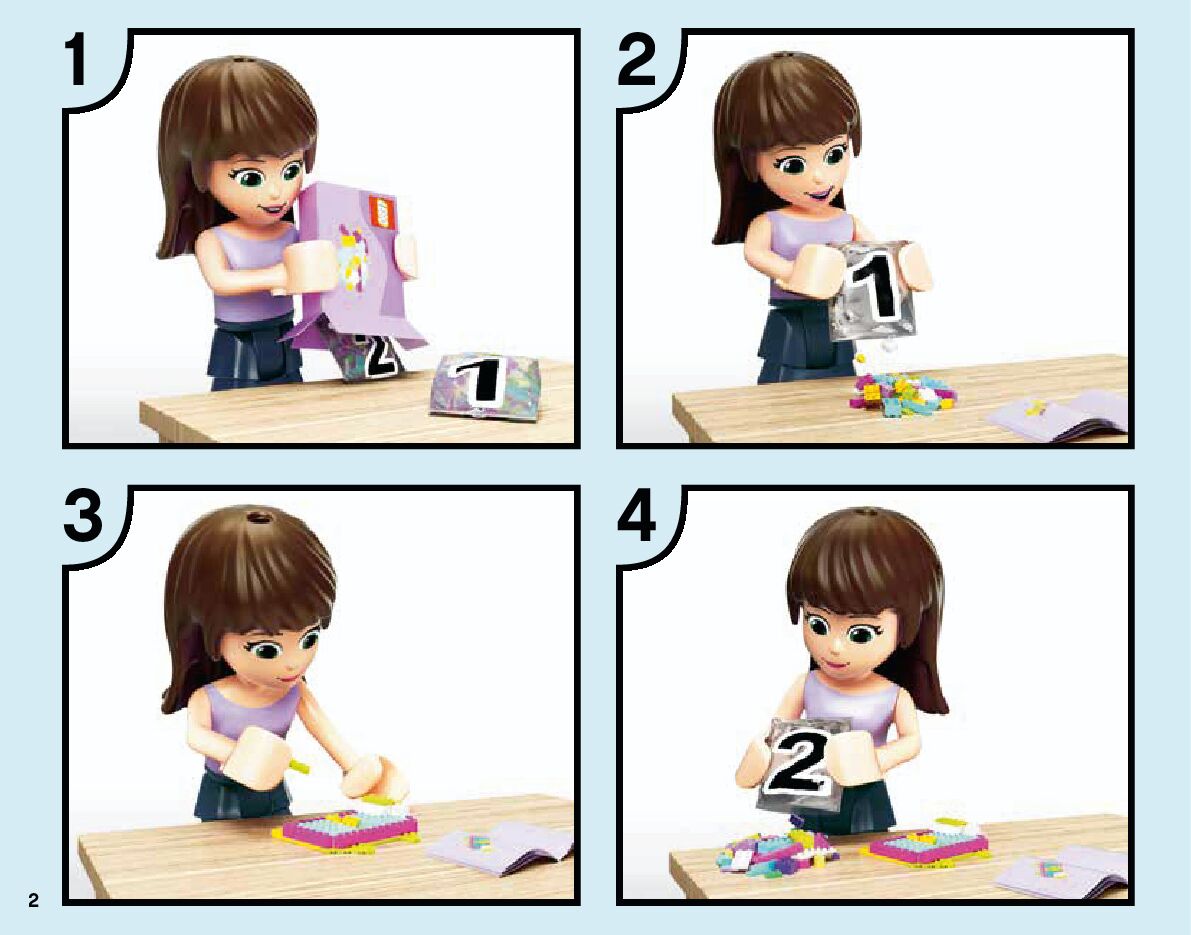 1

2

1

2

1

3

4

2

2