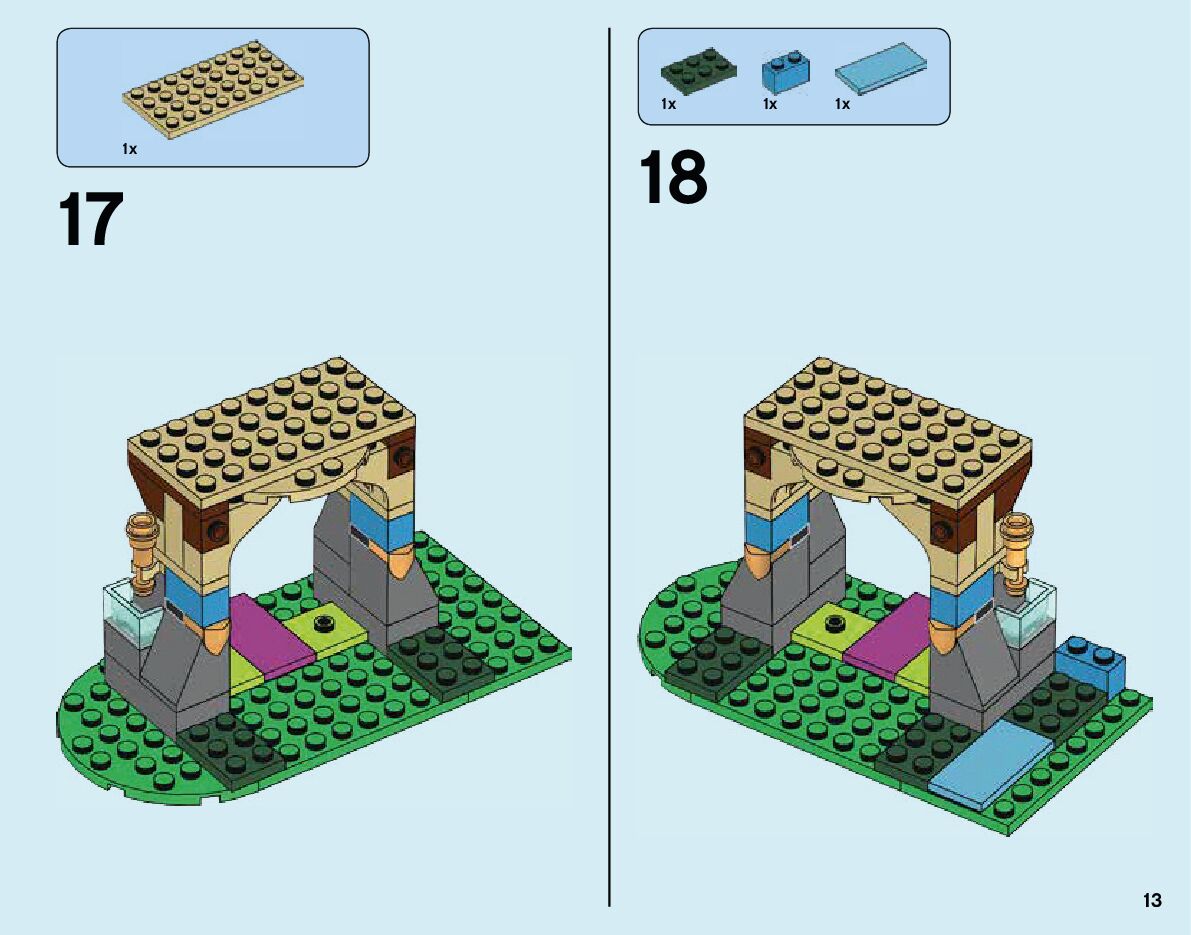 1x

17

1x 1x 1x

18

13