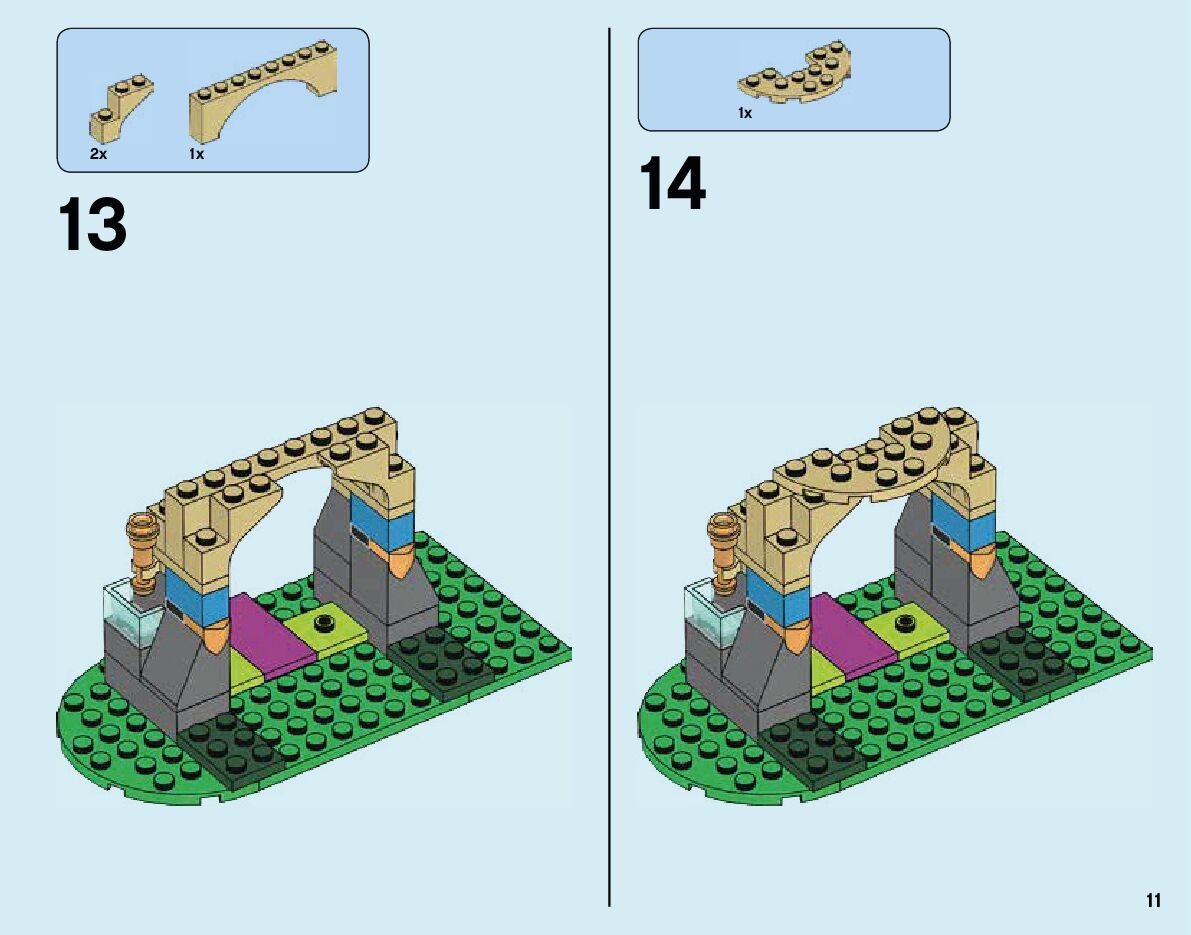 2x
1x

13

1x

14

11