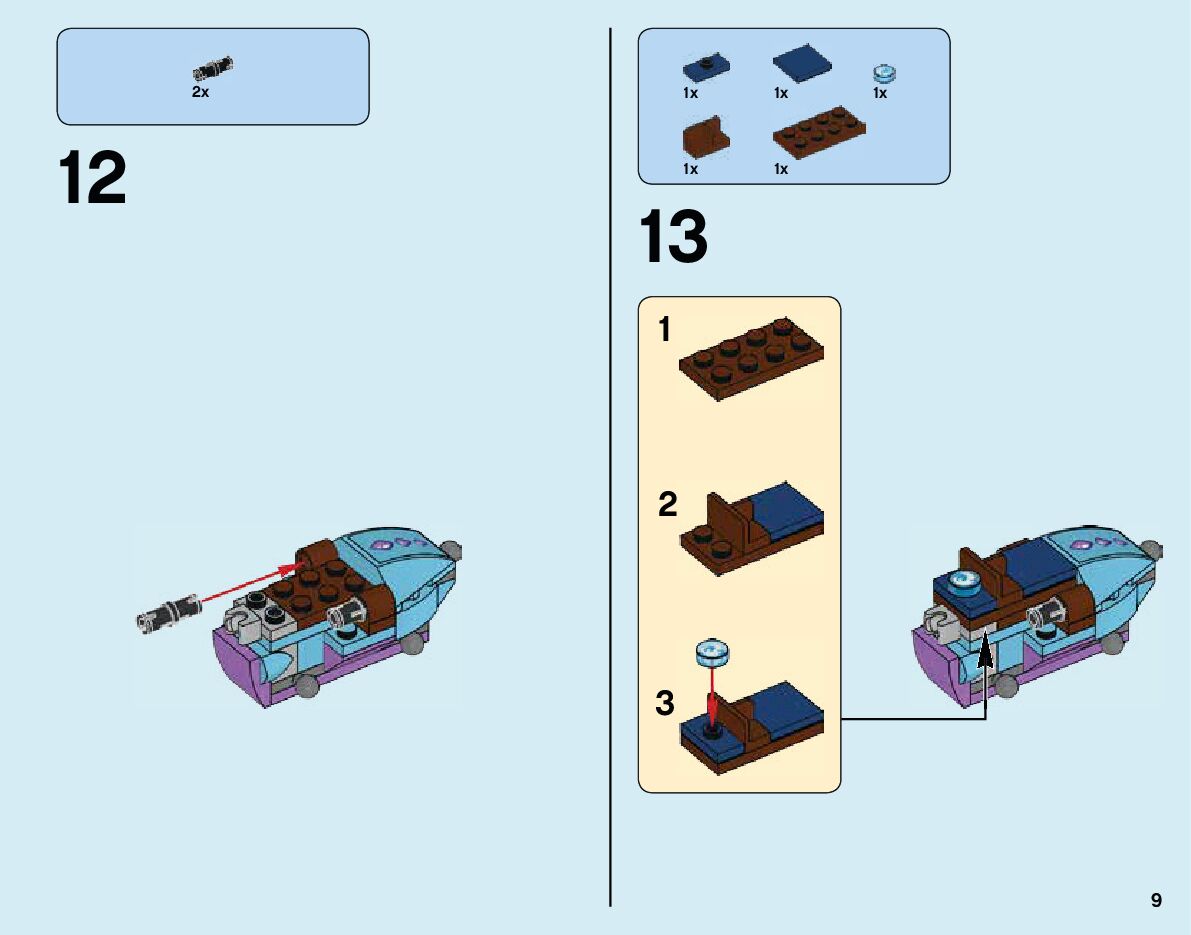 2x

12

1x 1x 1x

1x 1x

13

1

2

3

9