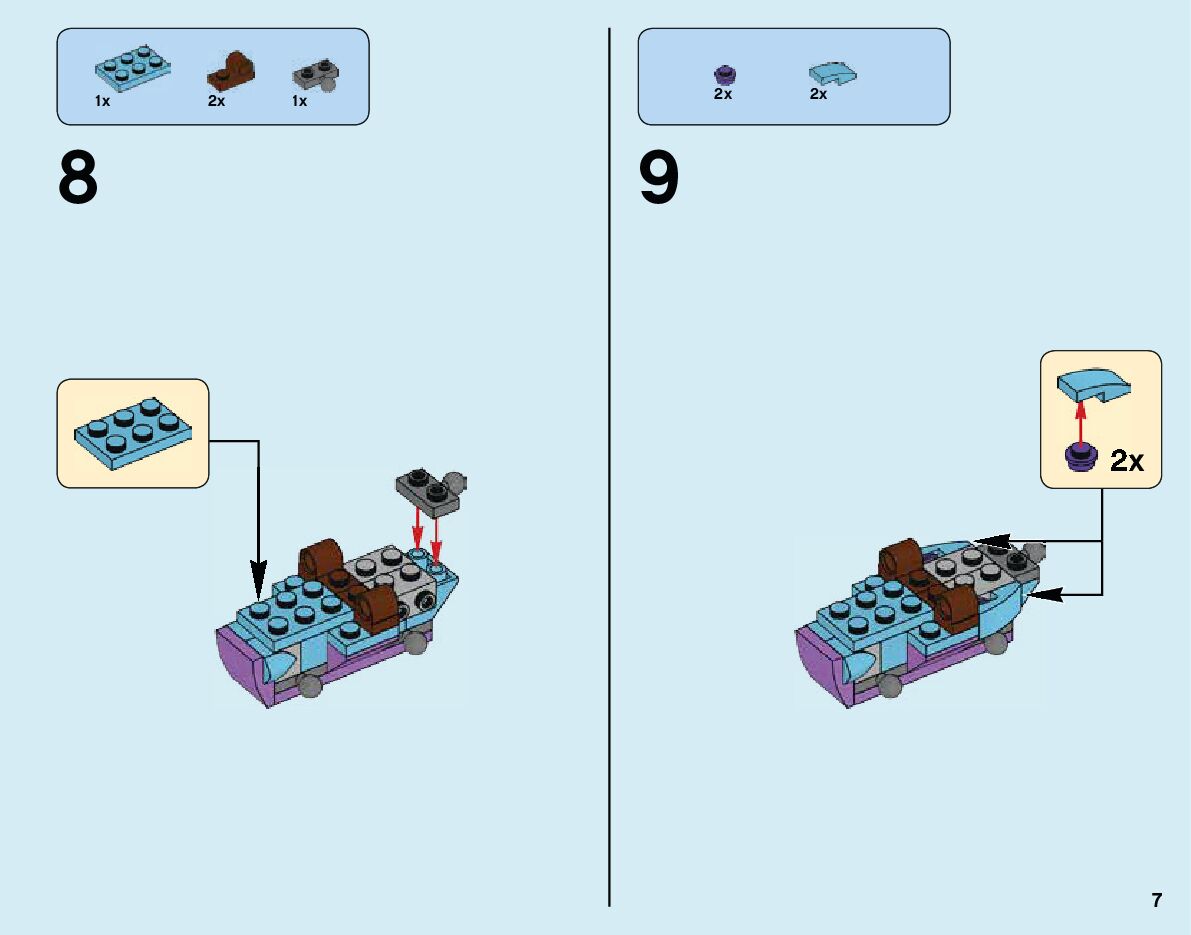 1x 2x 1x

8

2x 2x

9

2x

7