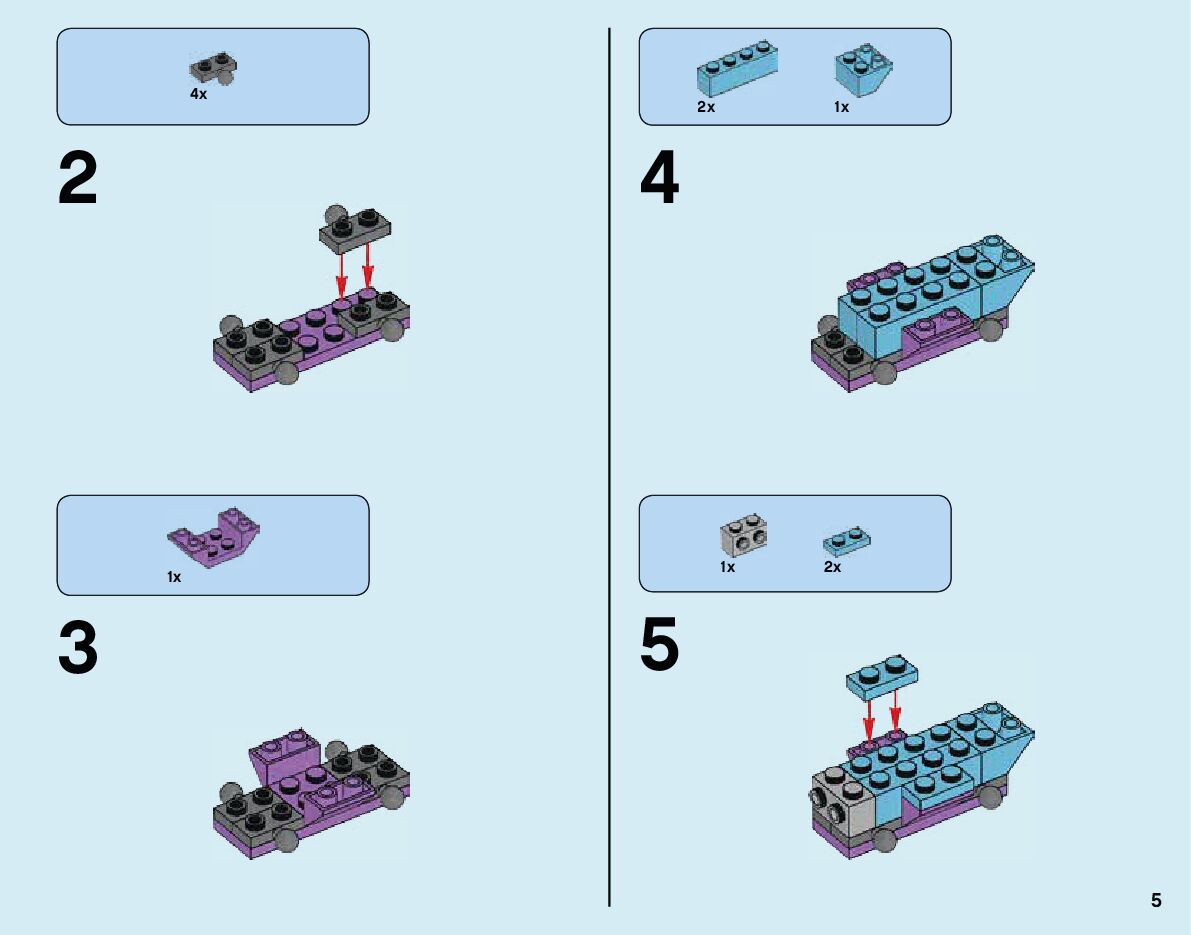 4x

2

1x

3

2x 1x

4

1x 2x

5

5