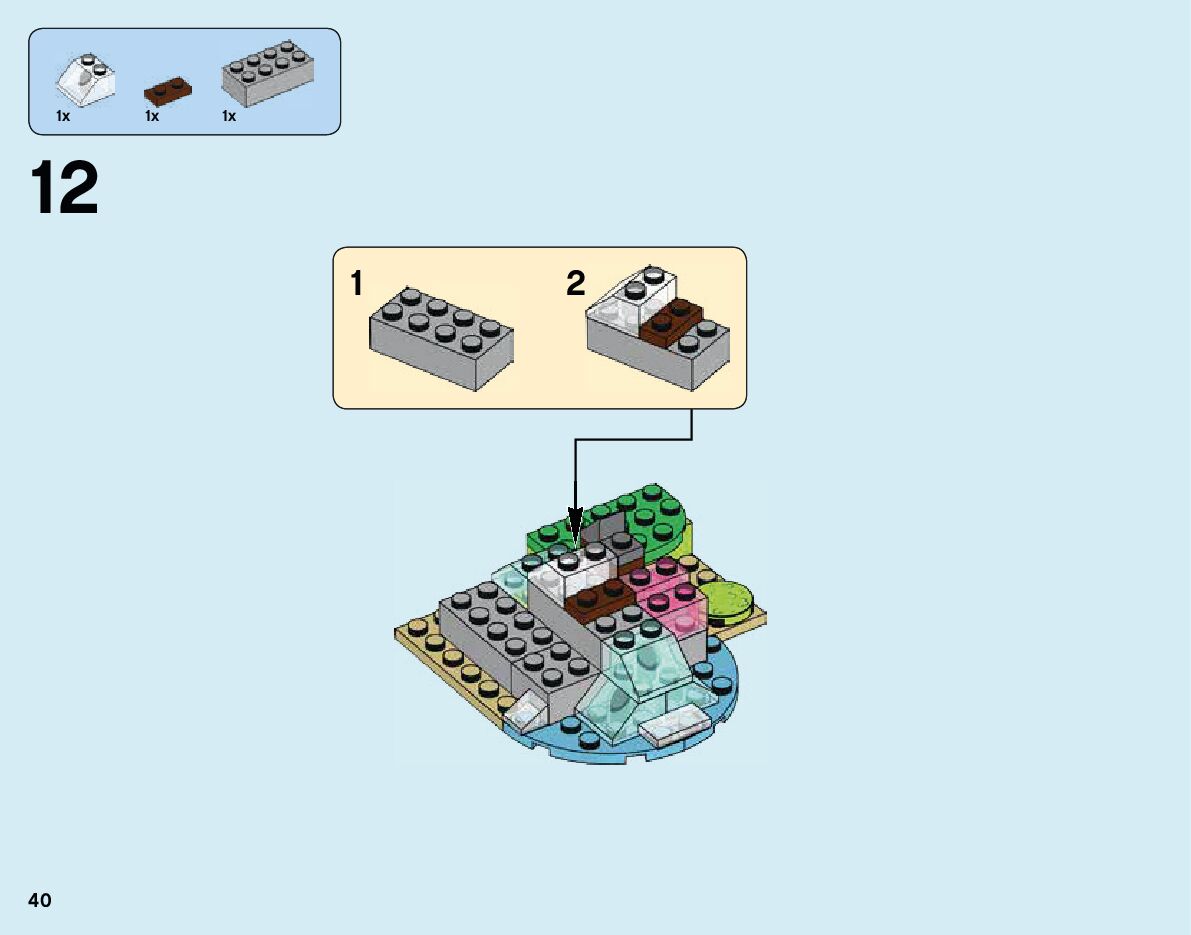 1x
1x
1x

12

1
2

40