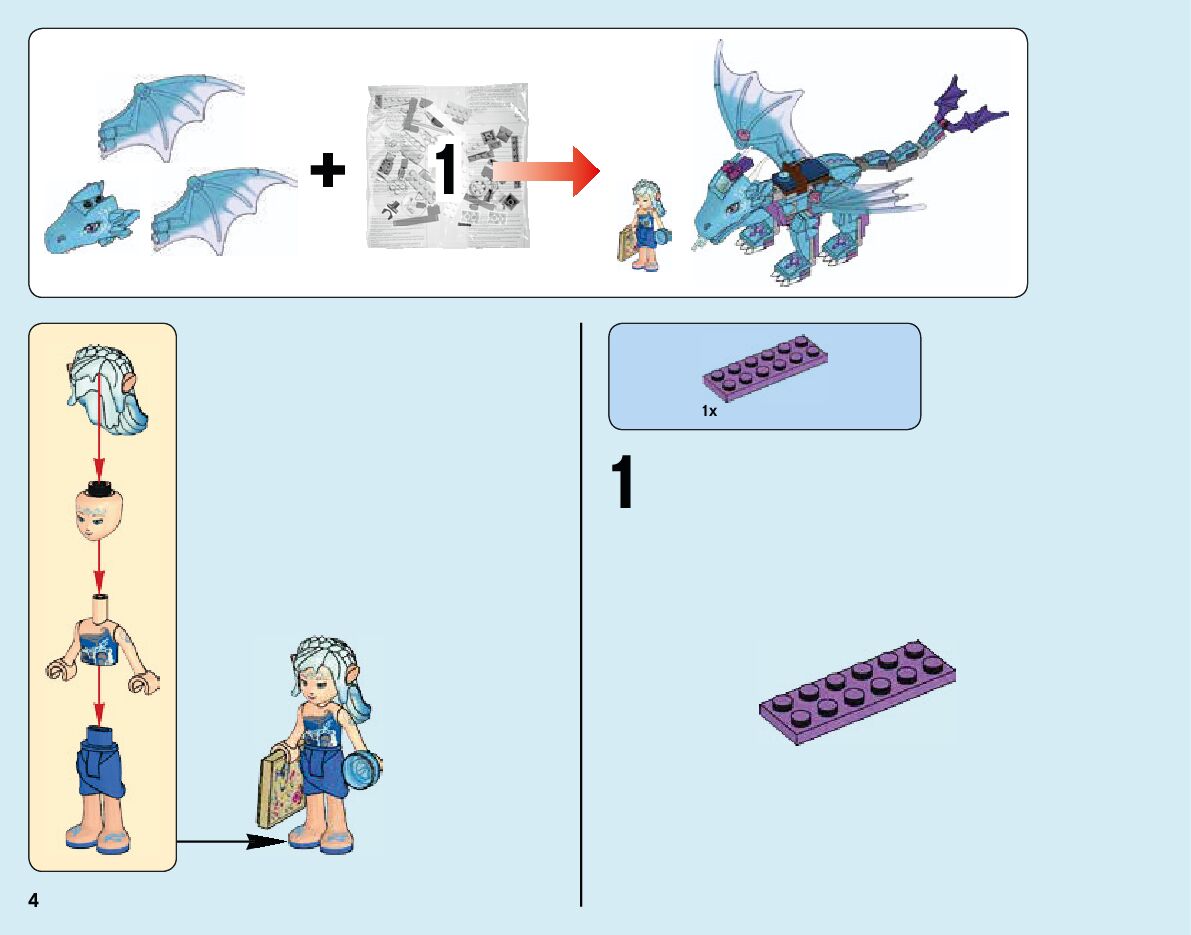 + 1

1x

1

4