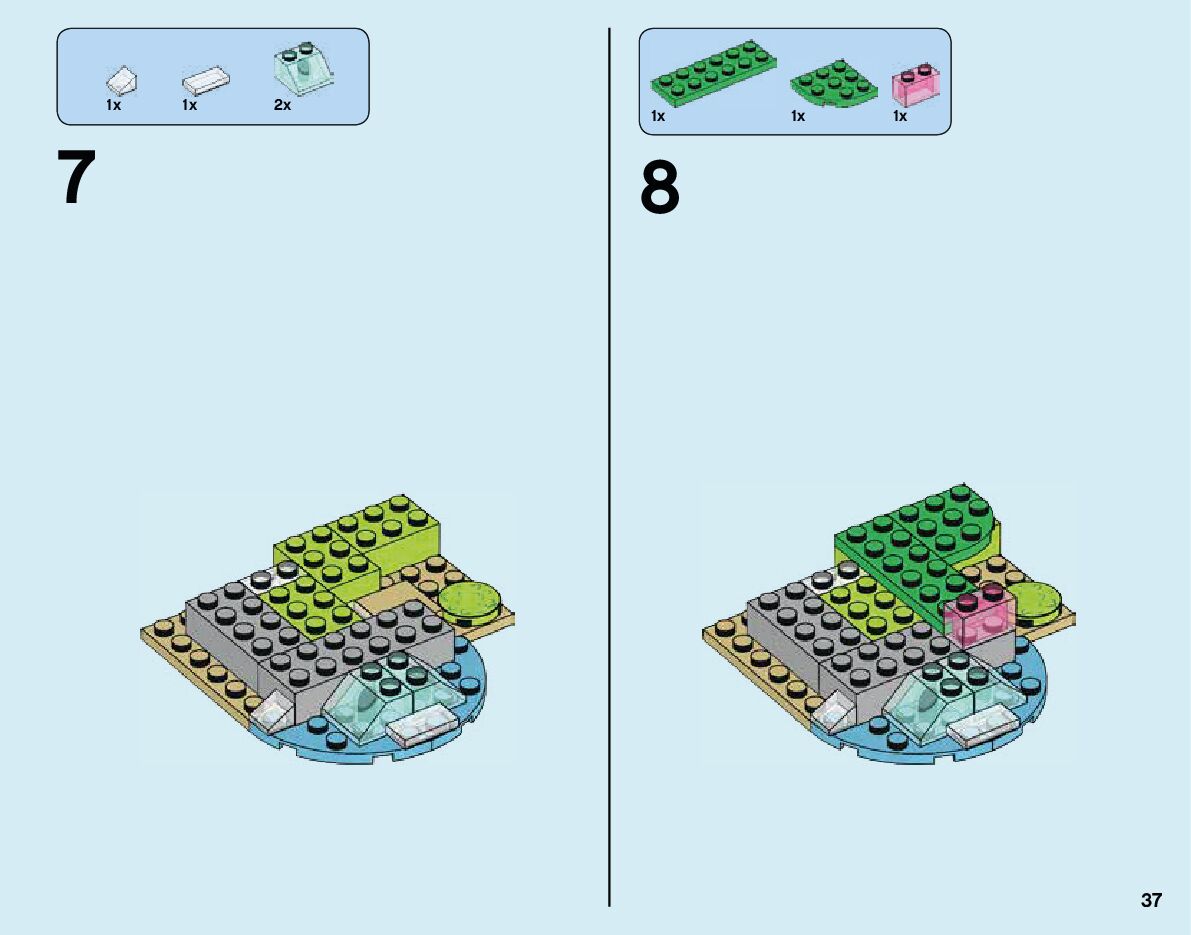 1x 1x 2x

7

1x 1x 1x

8

37