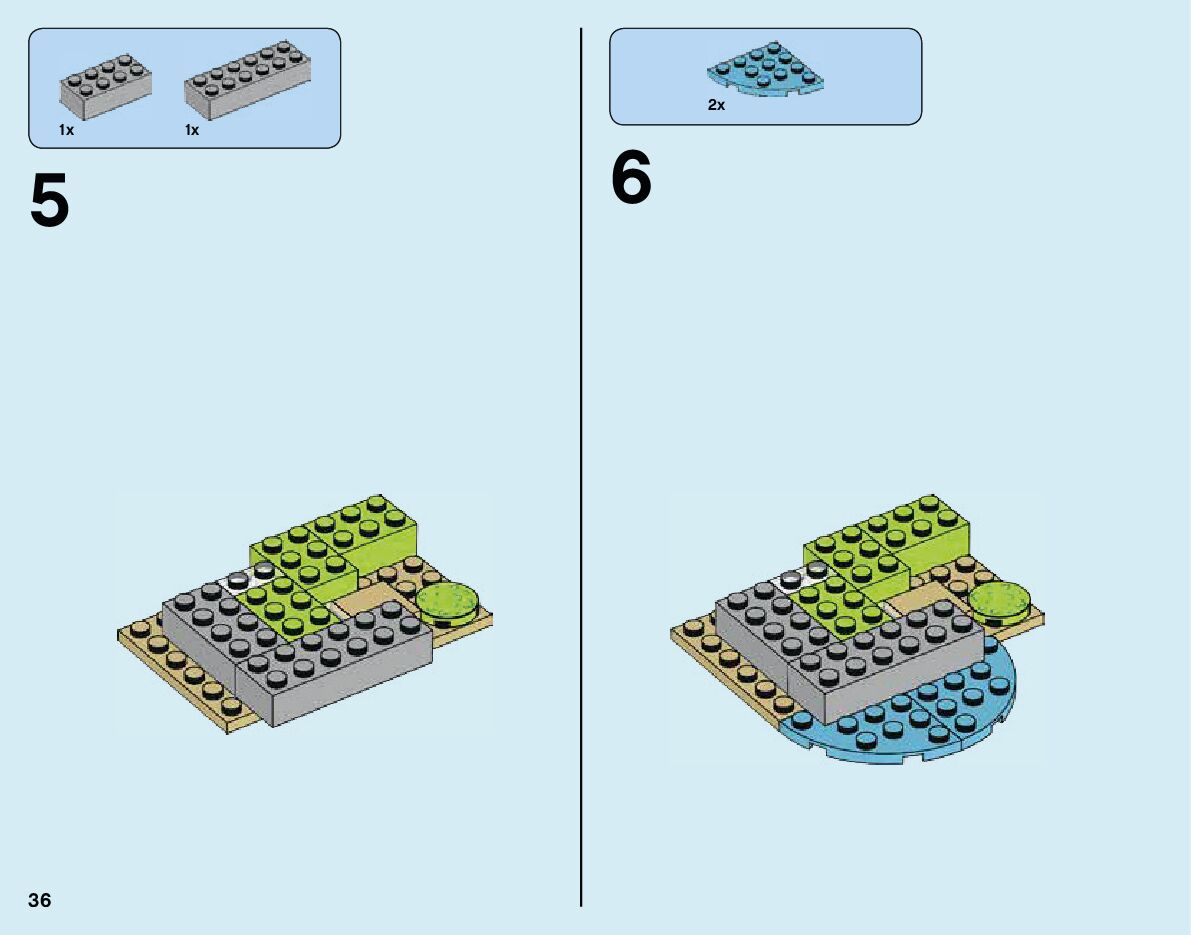 1x
1x

5

2x

6

36