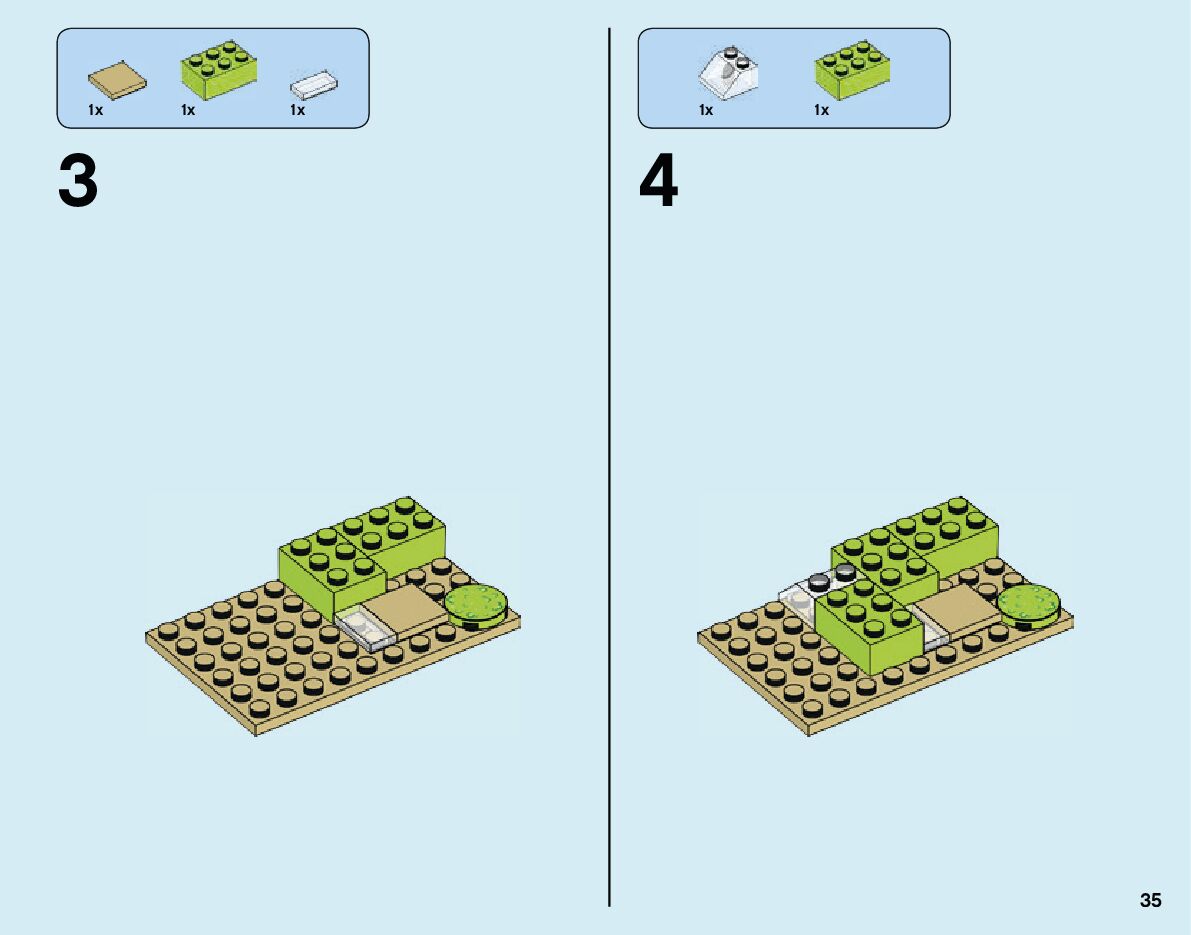 1x 1x 1x

3

1x 1x

4

35