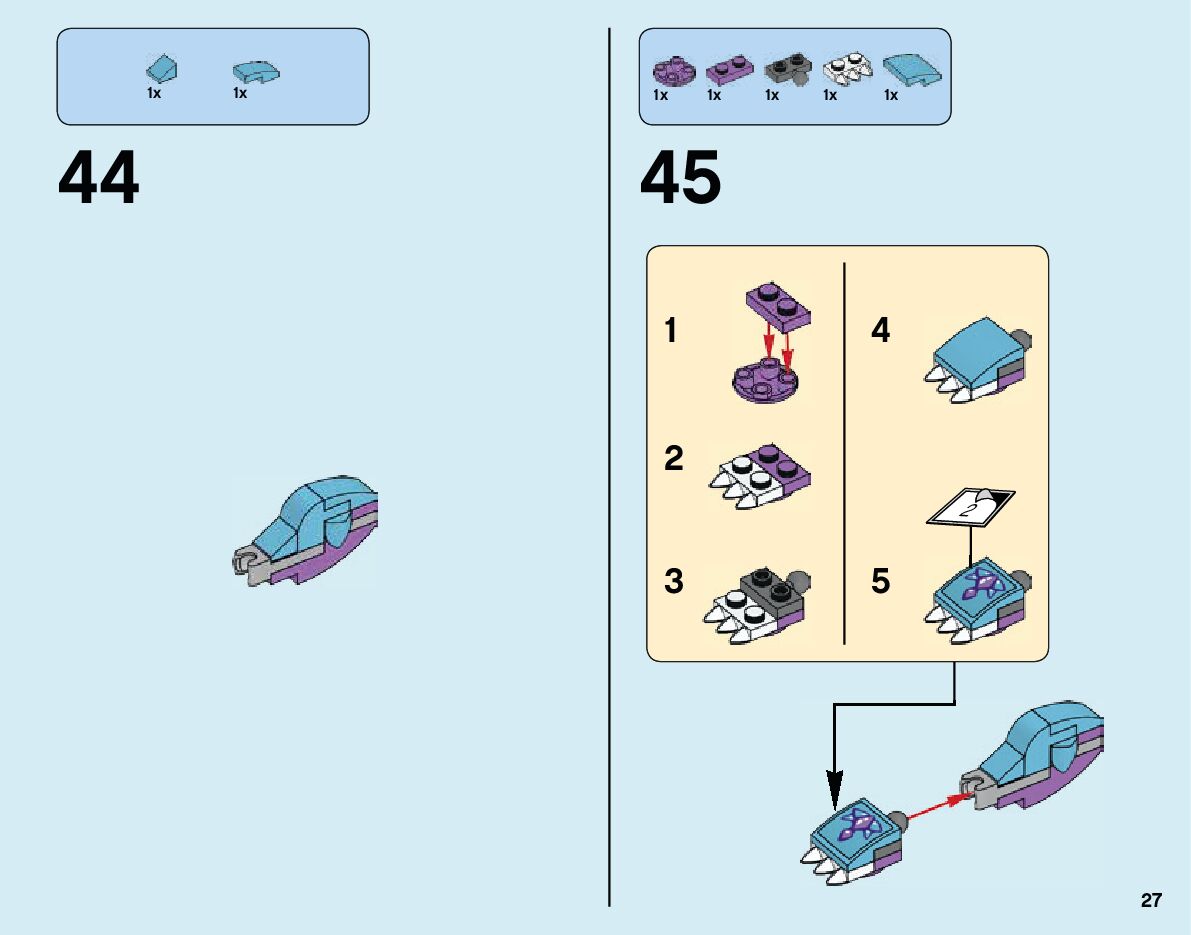 1x 1x

44

1x 1x 1x 1x 1x

45

1

2

3

4

5

2

27