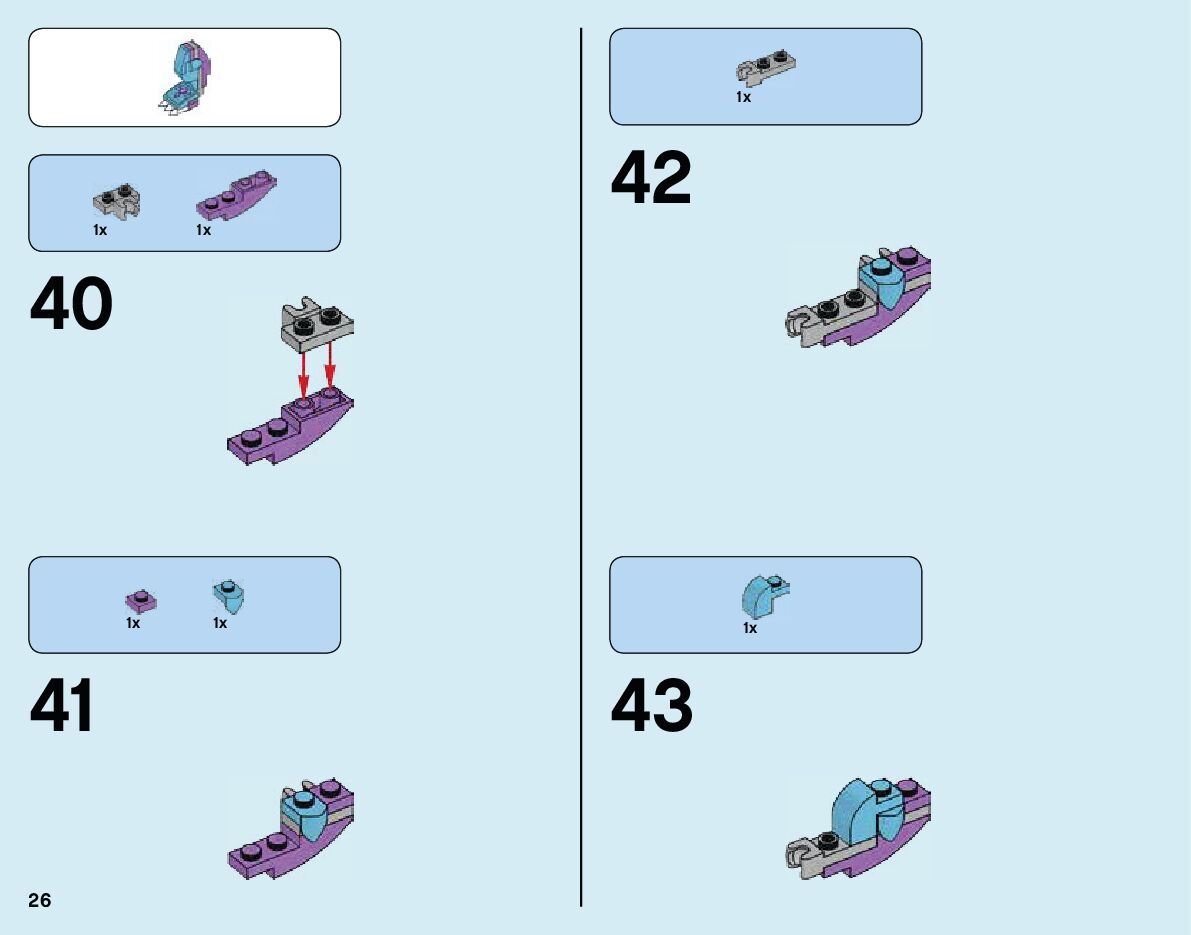 1x 1x

40

1x 1x

41

26

1x

42

1x

43