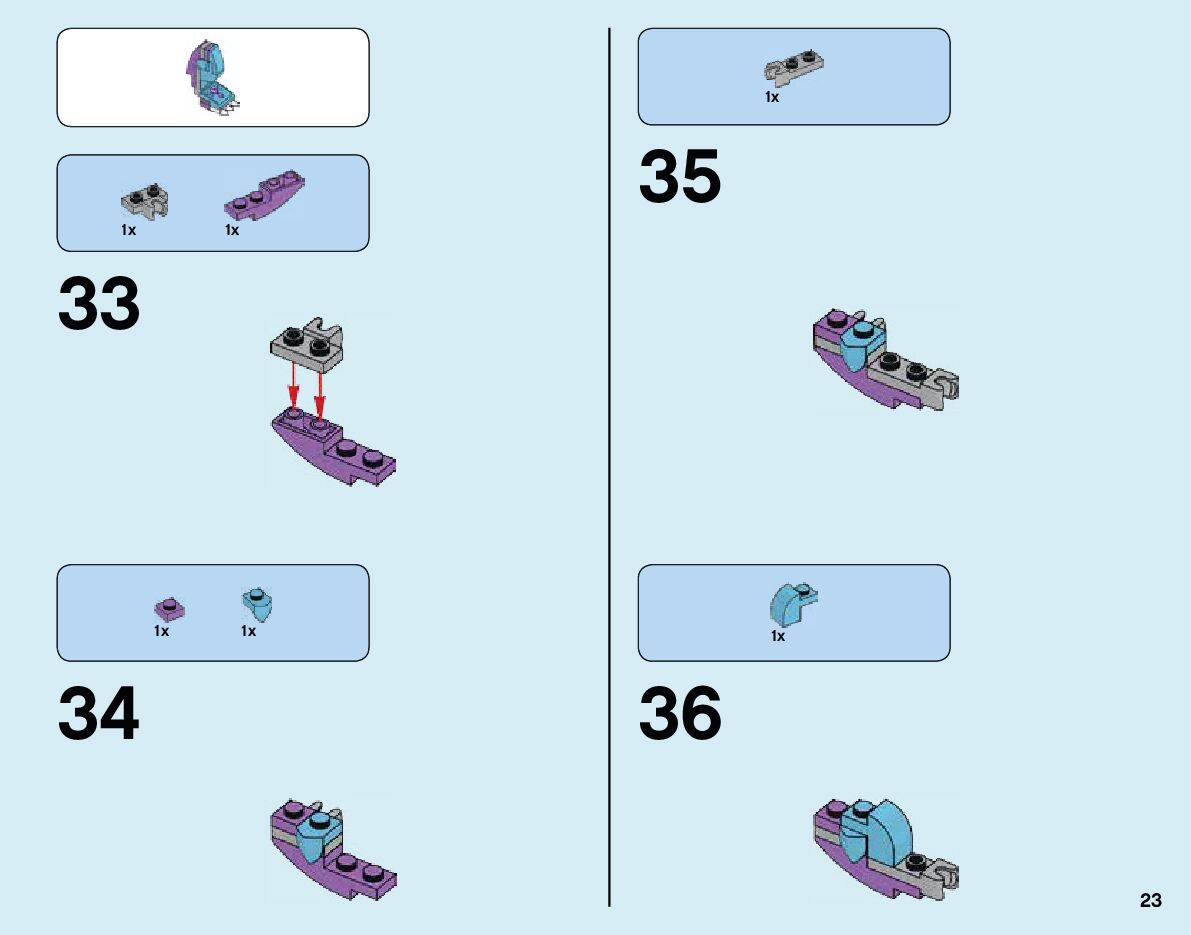 1x 1x

33

1x 1x

34

1x

35

1x

36

23