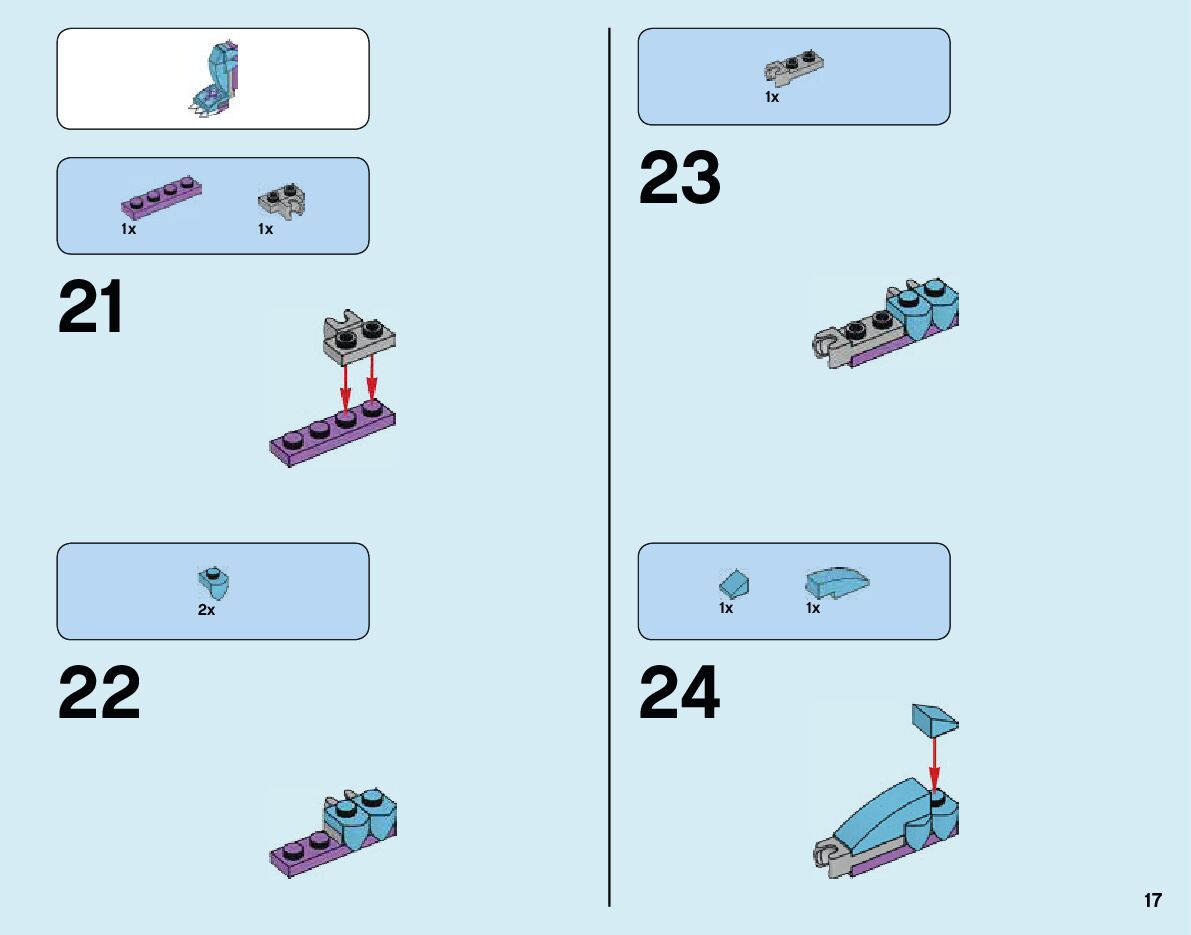 1x

1x

21

2x

22

1x

23

1x

1x

24

17