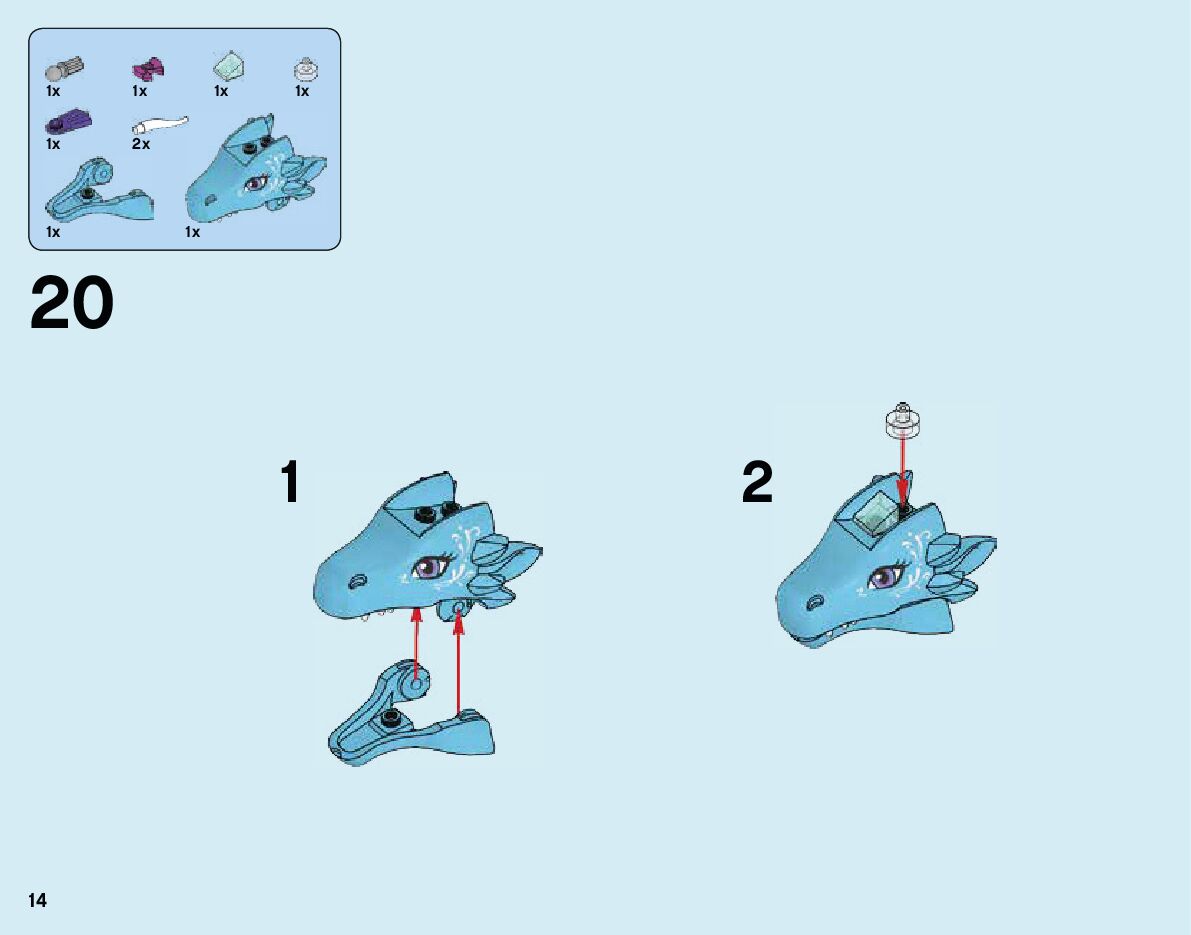 1x 1x 1x 1x
1x 2x
1x 1x

20

1

2

14