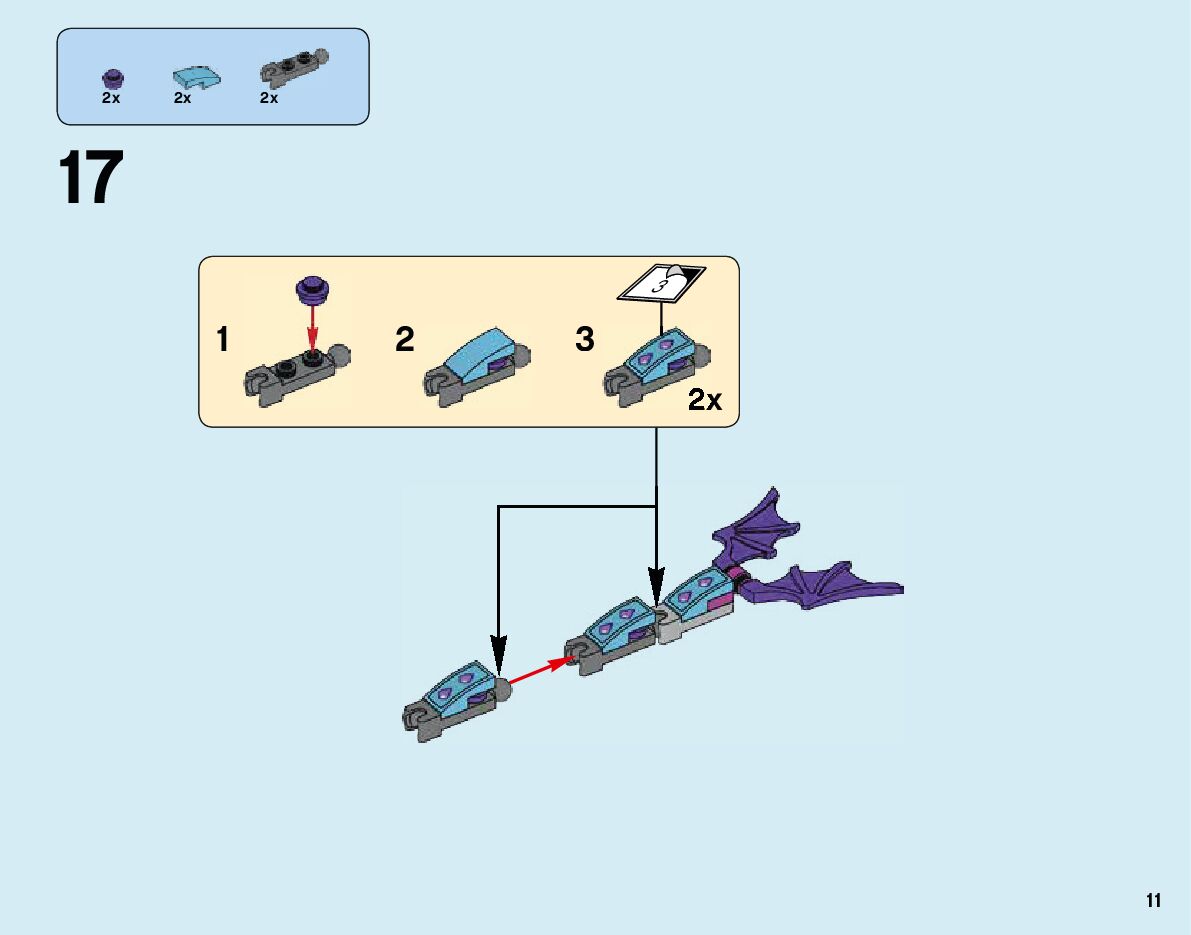 2x 2x 2x

17

1 2 3

3

2x

11