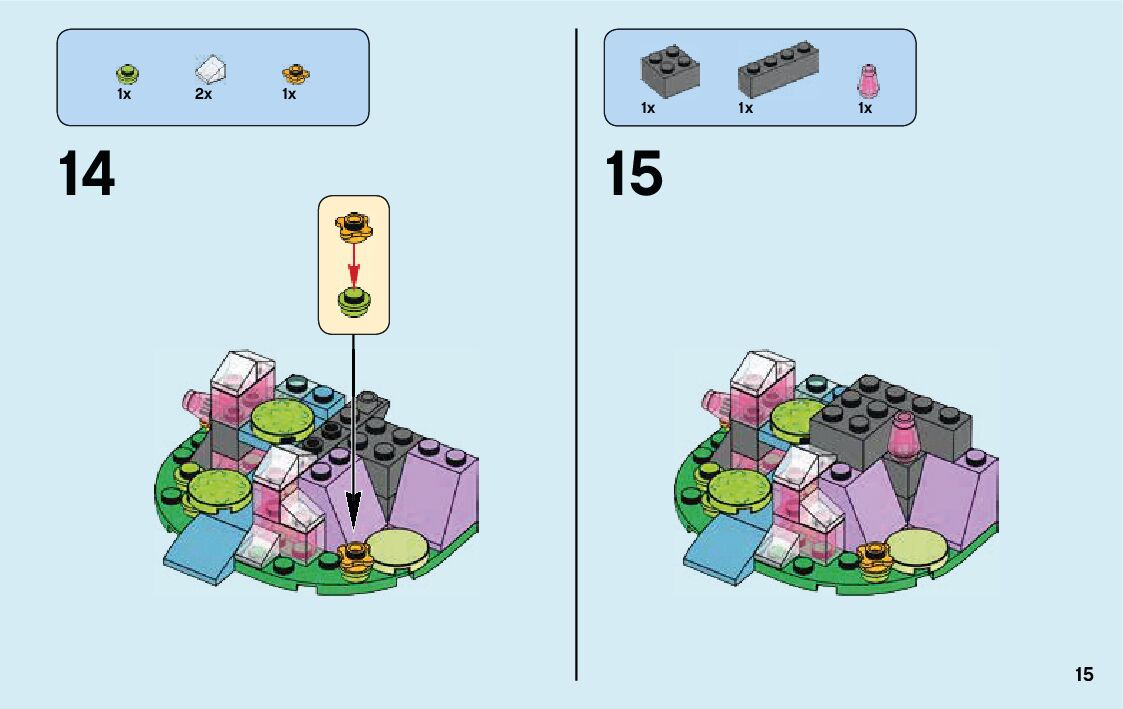 1x 2x 1x

14

1x 1x 1x

15

15