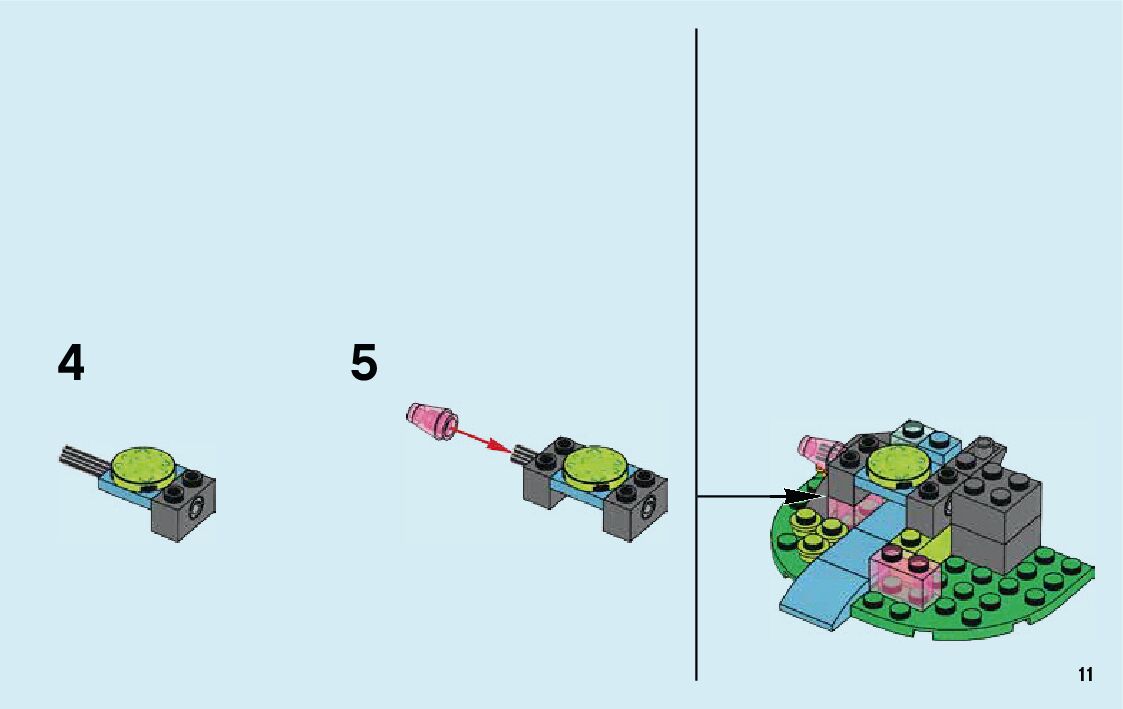 4

5

11