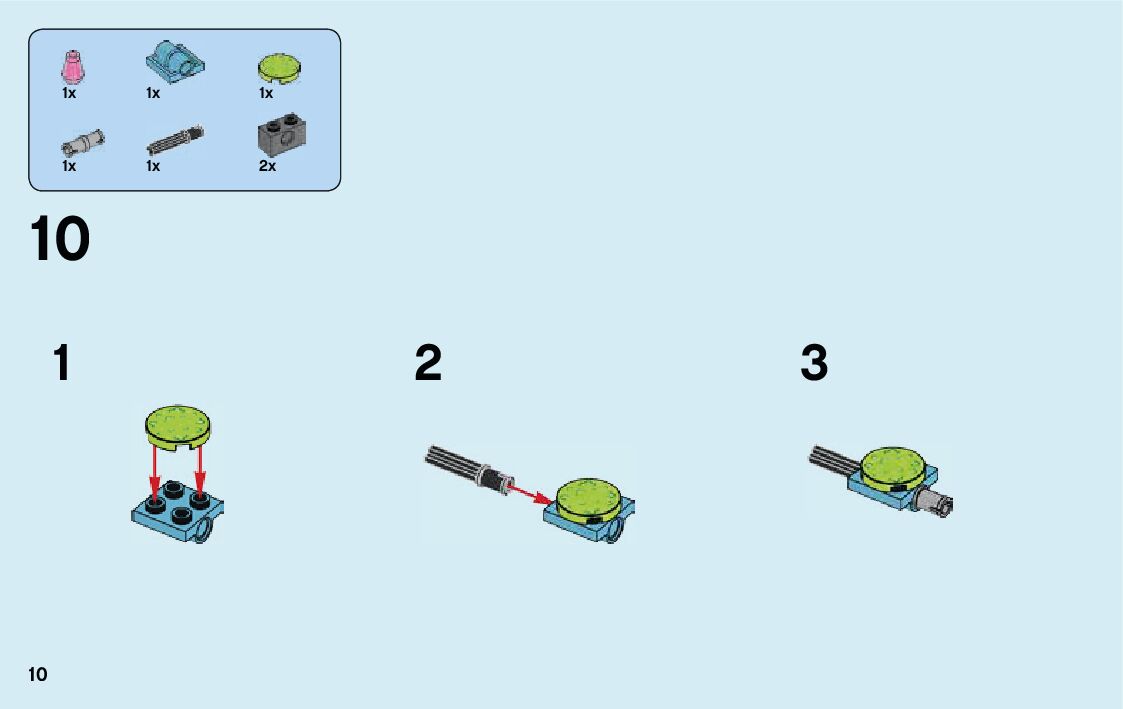 1x 1x 1x
1x 1x 2x

10

1

2

3

10