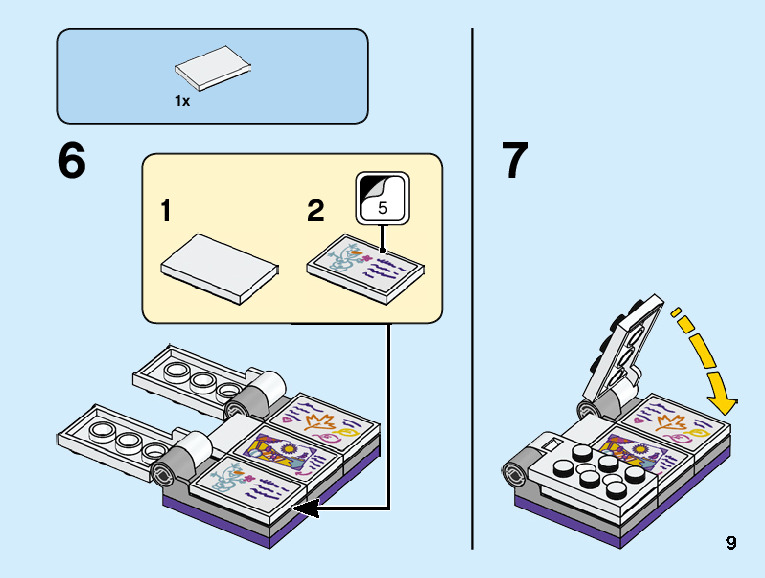 1x

6

1

2

5

7

9