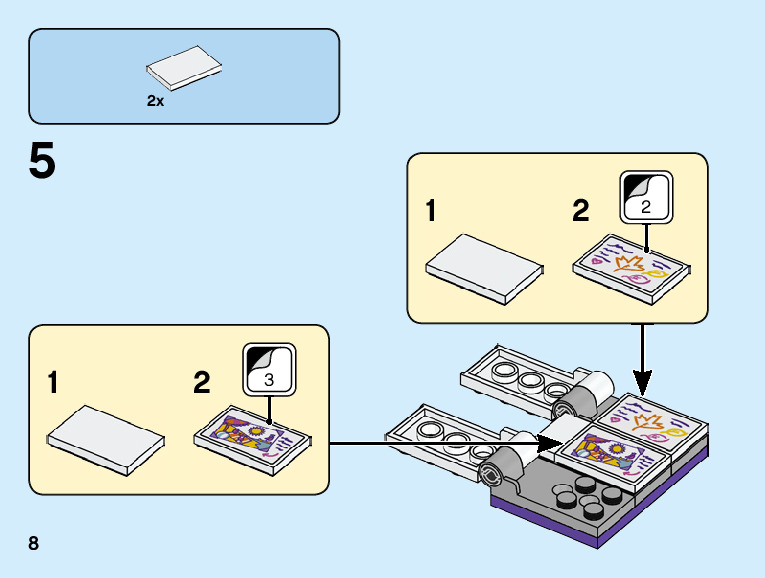 2x

5

1

2

2

1

2

3

8