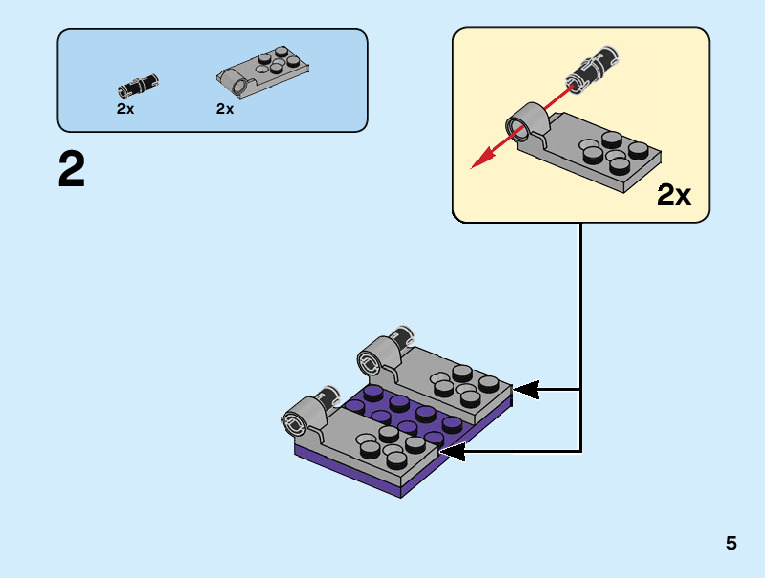 2x
2x

2

2x

5