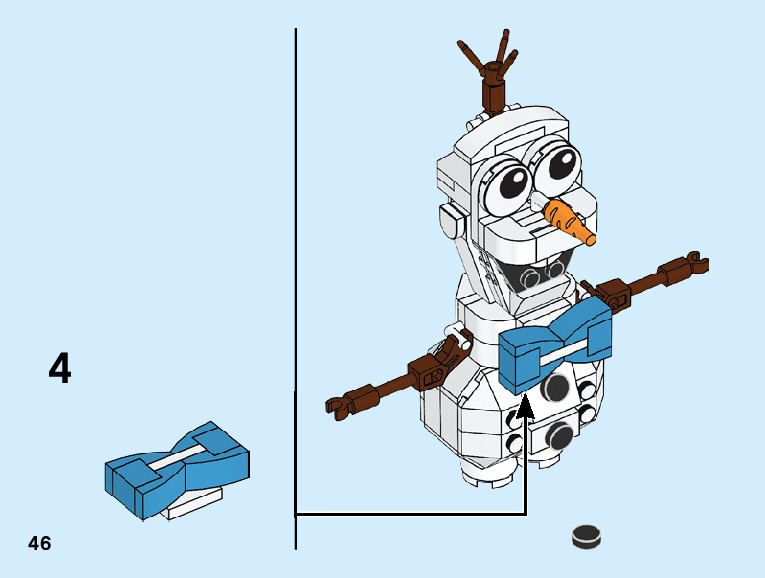 4

46