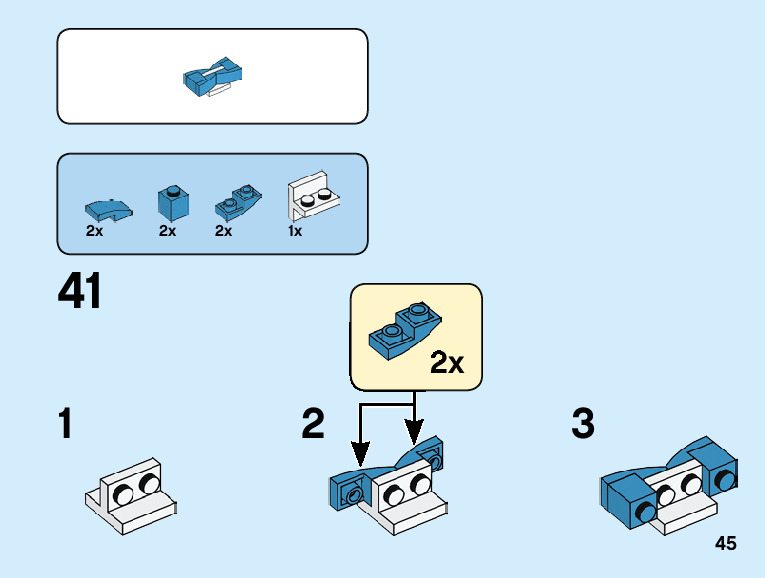 2x 2x 2x 1x

41

2x

1

2

3

45