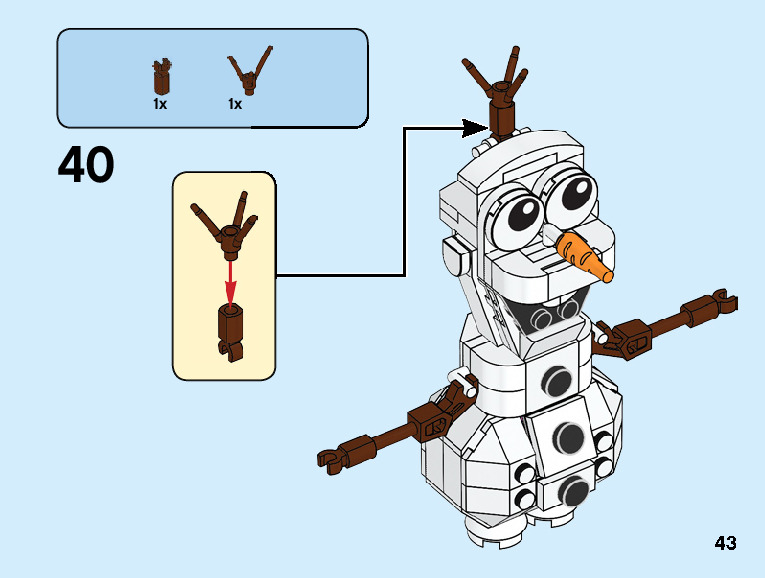 1x 1x

40

43