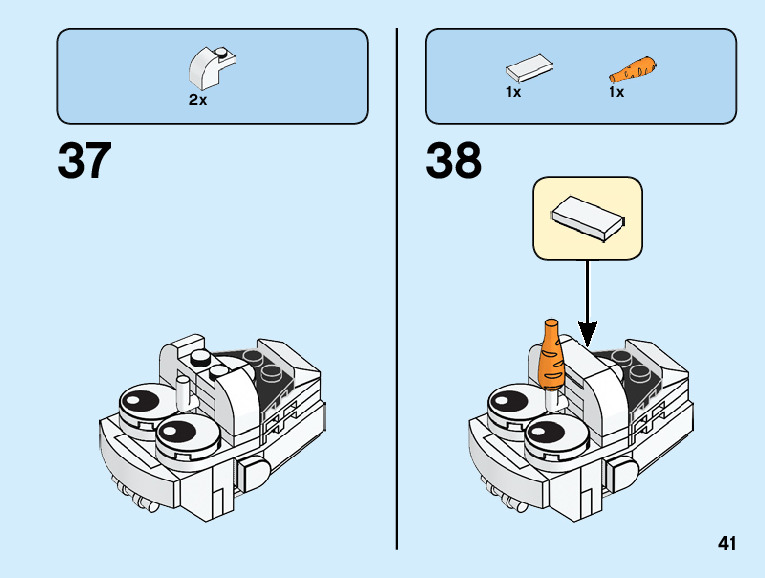 2x

37

1x 1x

38

41