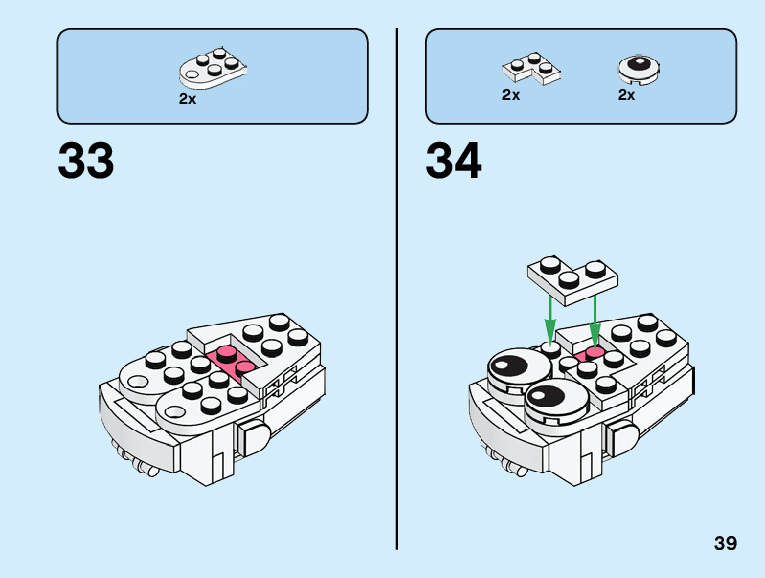 2x

33

2x

2x

34

39