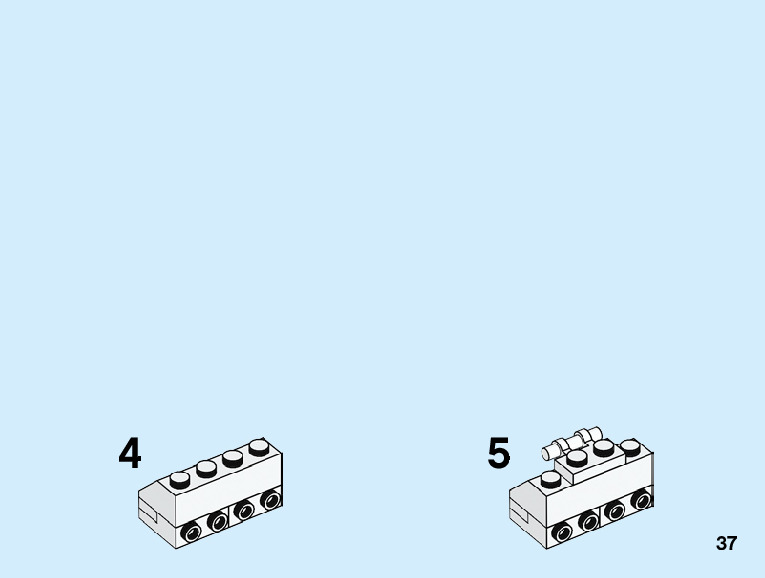 4

5

37