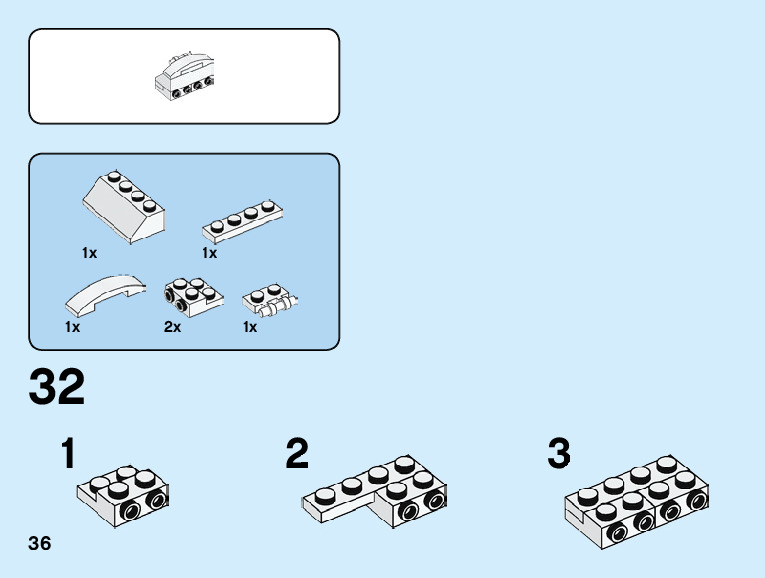 1x

1x

1x

2x

1x

32

1

2

3

36