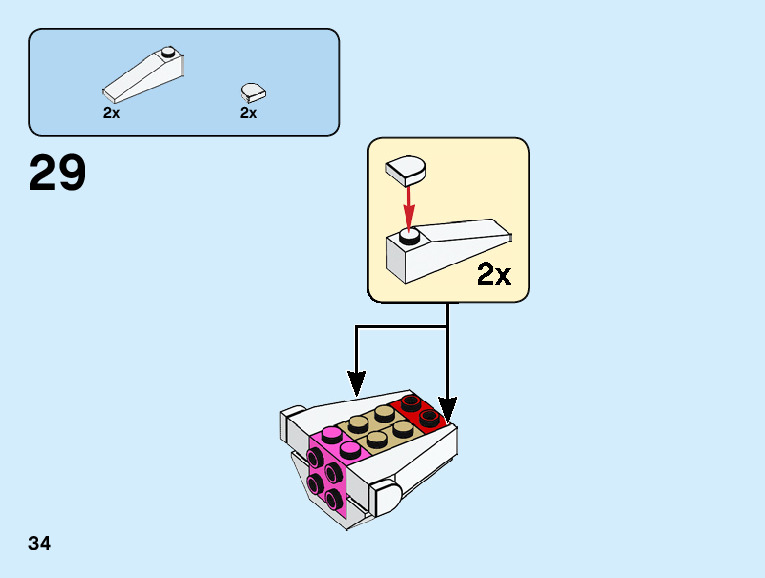 2x
2x

29

2x

34