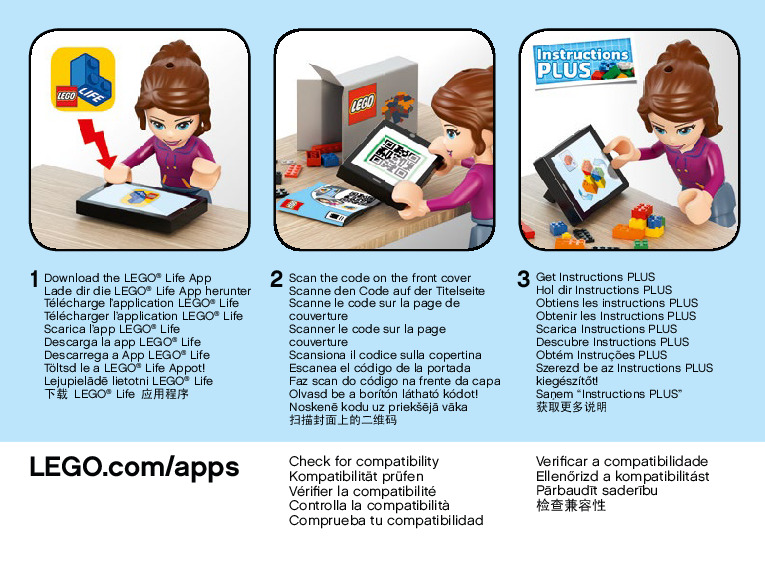 LEGO LIFE

LEGO

Instructions PLUS

1 Download the LEGO® Life App
Lade dir die LEGO® Life App herunter
Télécharge l'application LEGO® Life
Télécharger l'application LEGO® Life
Scarica l'app LEGO® Life
Descarga la app LEGO® Life
Descarrega a App LEGO® Life
Töltsd le a LEGO® Life Appot!
Lejupielādē lietotni LEGO® Life
下载 LEGO® Life 应用程序

2 Scan the code on the front cover
Scanne den Code auf der Titelseite
Scanne le code sur la page de couverture
Scanner le code sur la page couverture
Scansiona il codice sulla copertina
Escanea el código de la portada
Faz scan do código na frente da capa
Olvasd be a borítón látható kódot!
Noskenē kodu uz priekšējā vāka
扫描封面上的二维码

3 Get Instructions PLUS
Hol dir Instructions PLUS
Obtiens les instructions PLUS
Obtenir les Instructions PLUS
Scarica Instructions PLUS
Descubre Instructions PLUS
Obtém Instruções PLUS
Szerezd be az Instructions PLUS kiegészítőt!
Saņem "Instructions PLUS"
获取更多说明

LEGO.com/apps

Check for compatibility
Kompatibilität prüfen
Vérifier la compatibilité
Controlla la compatibilità
Comprueba tu compatibilidad

Verificar a compatibilidade
Ellenőrizd a kompatibilitást
Pārbaudīt saderību
检查兼容性