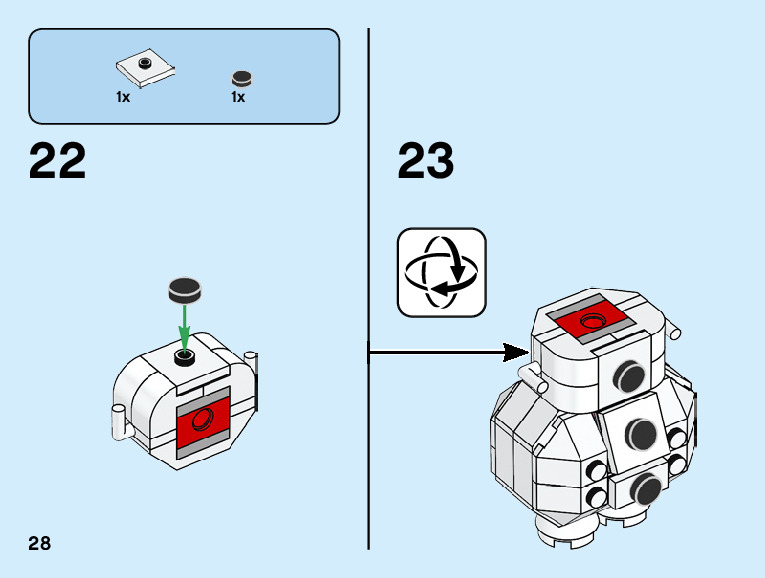 1x
1x

22

23

28