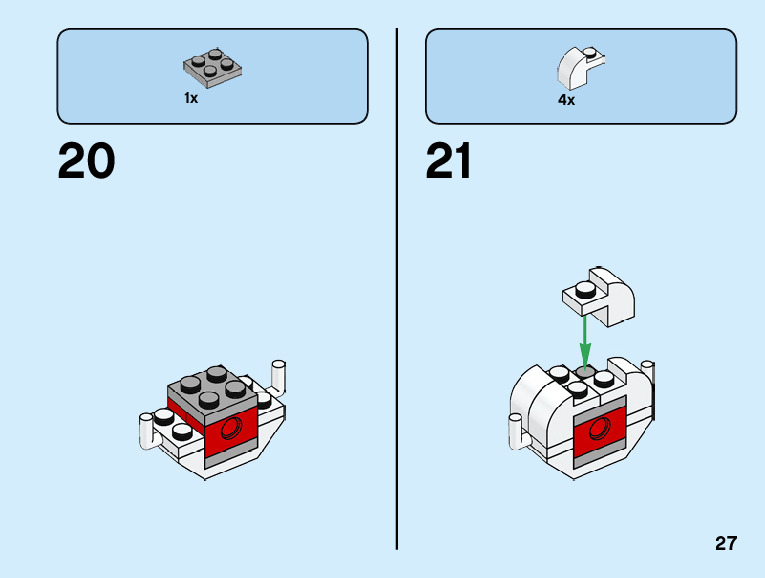 1x

20

4x

21

27