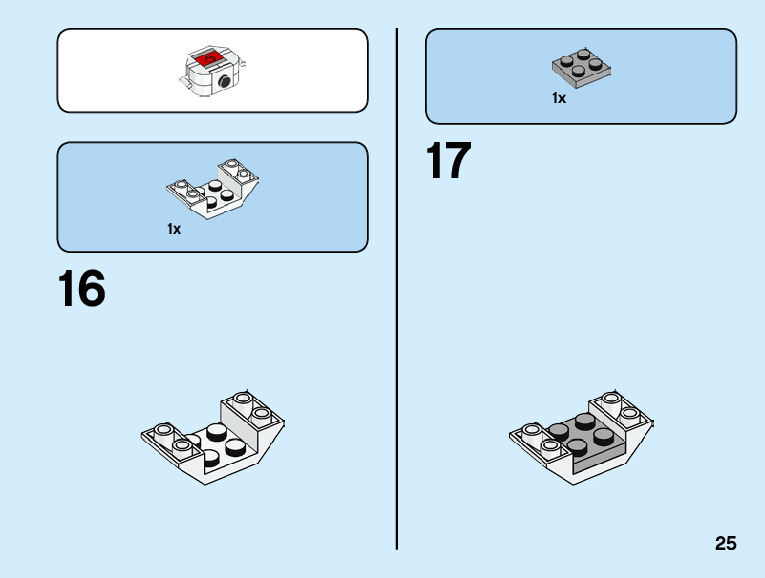 1x

16

1x

17

25