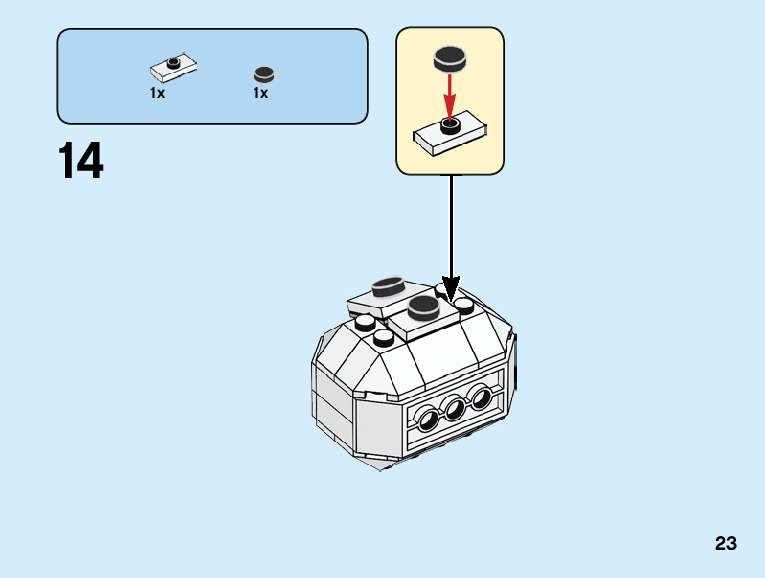 1x
1x

14

23