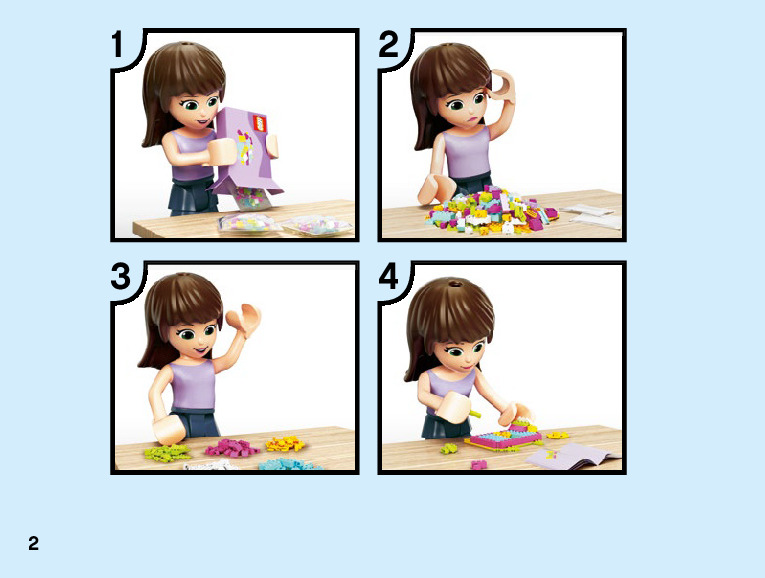 1

2

3

4

2