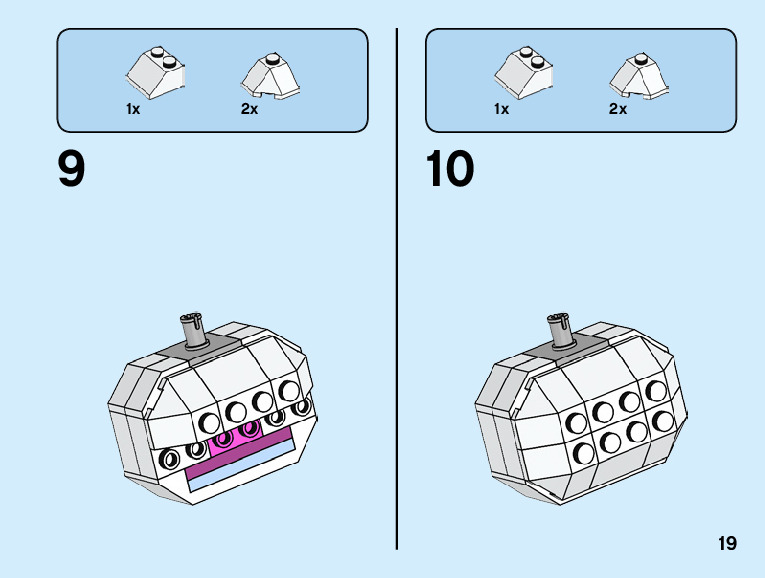 1x 2x

9

1x 2x

10

19