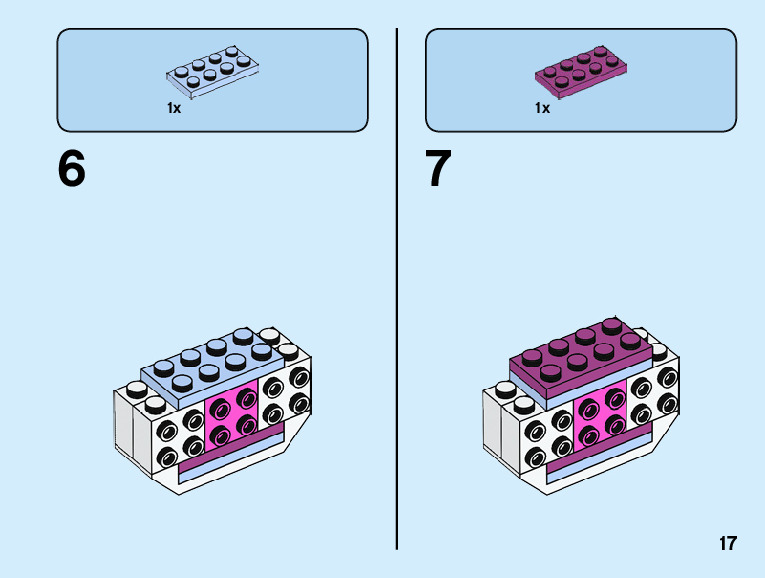 1x

6

1x

7

17