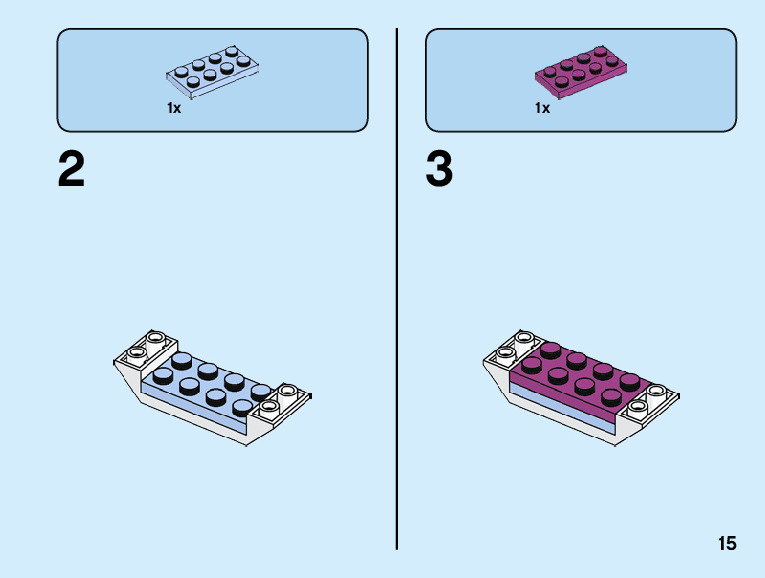 1x

2

1x

3

15