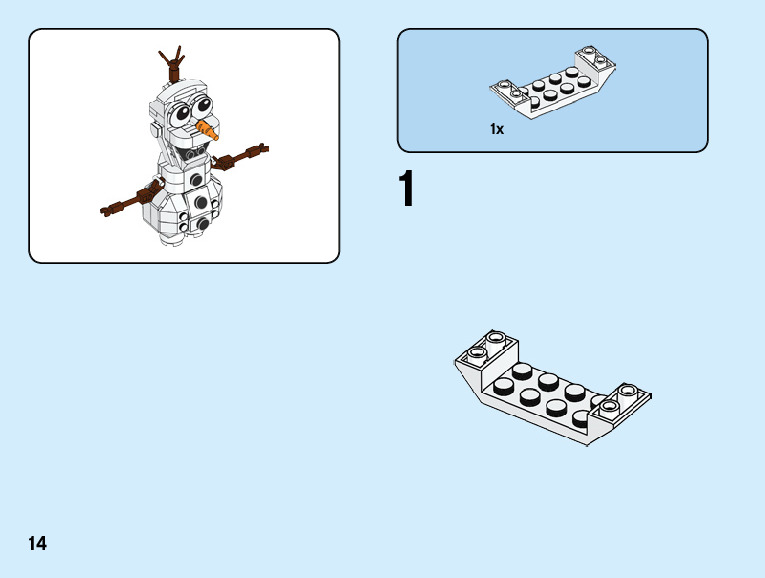 1x

1

14