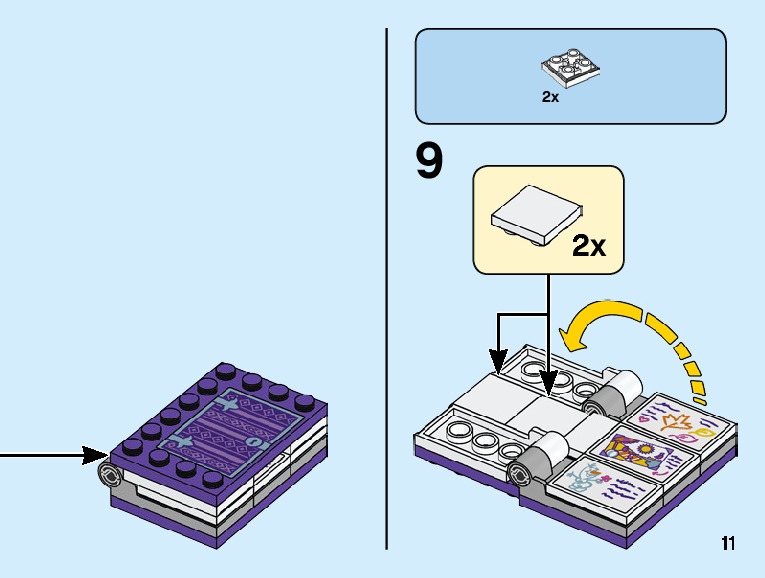 2x

9

2x

11