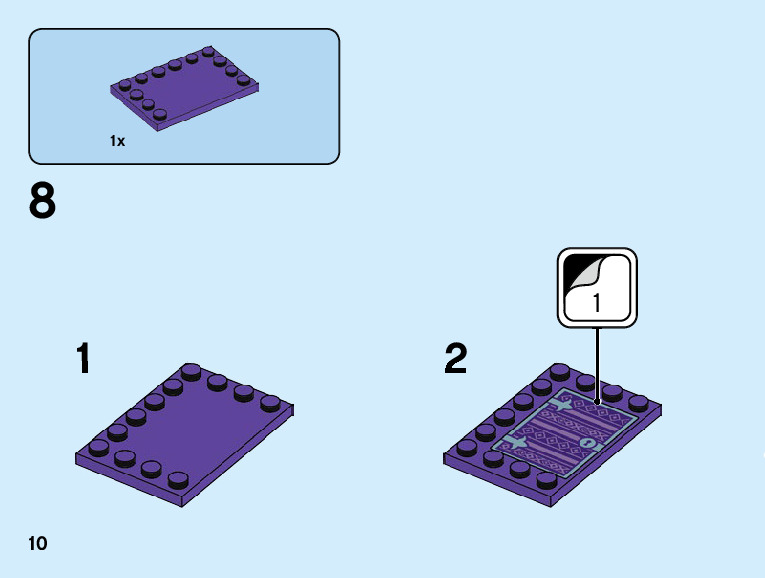 1x

8

1

2

1

10