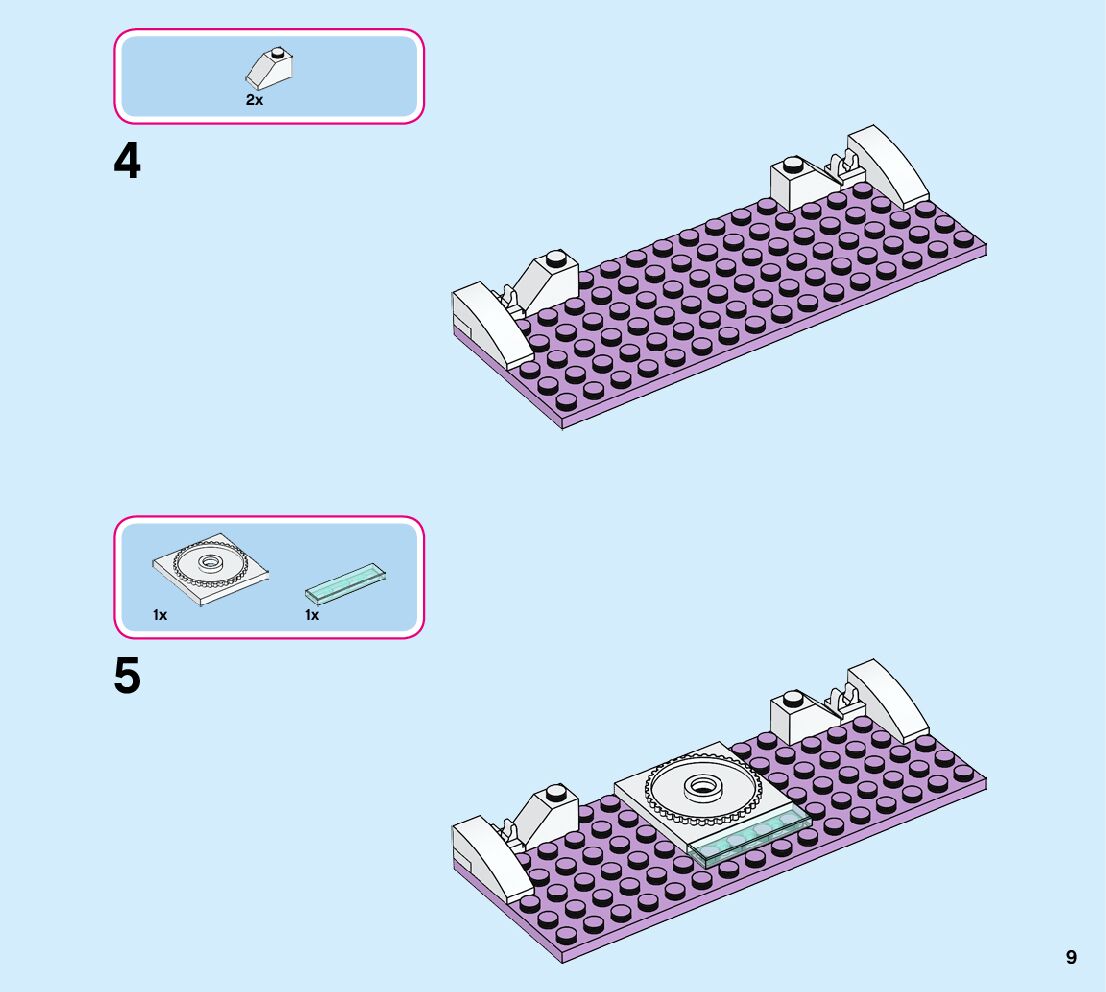 2x

4

1x

1x

5

9